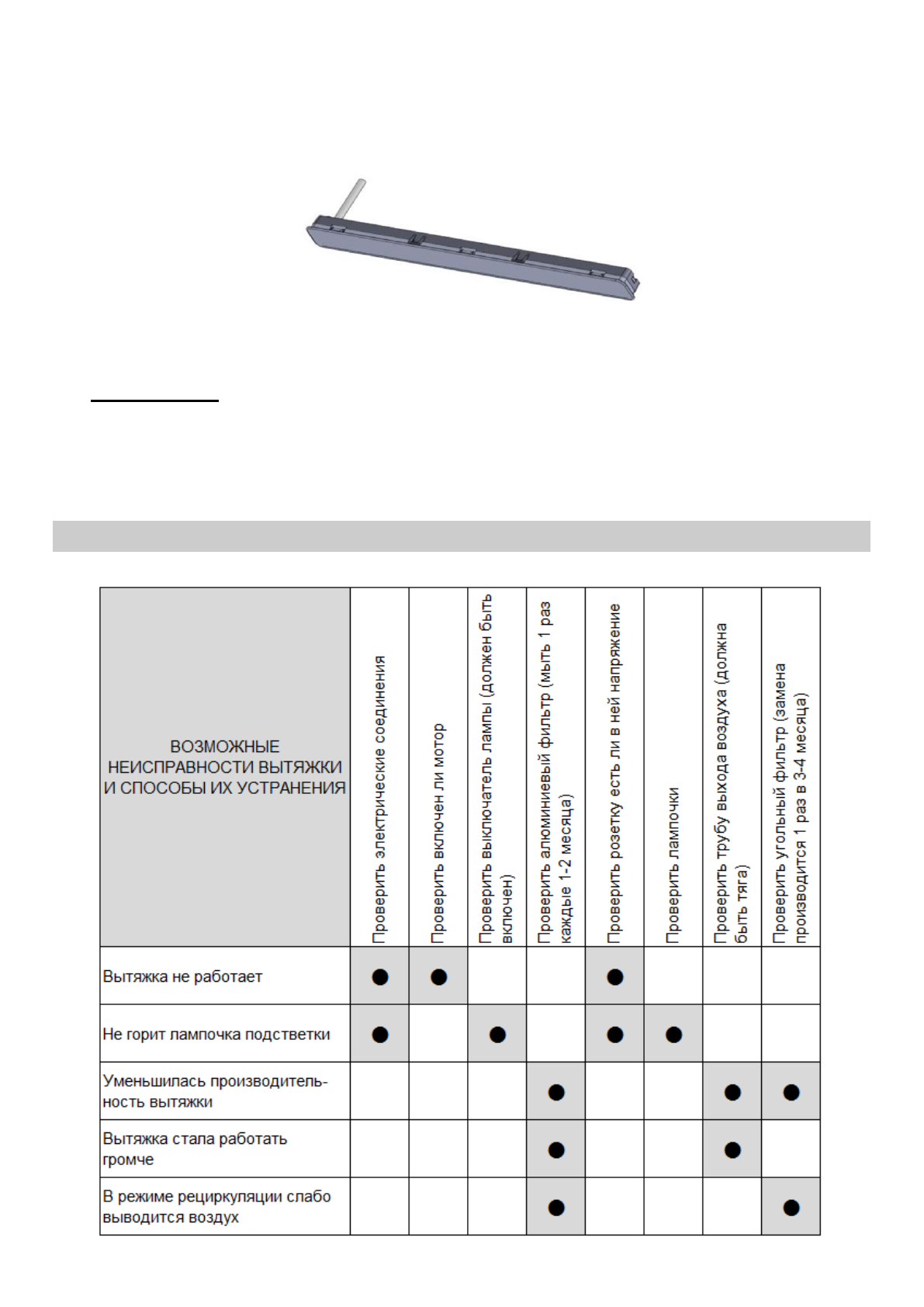 | ВОЗМОЖНЫЕ НЕИСПРАВНОСТИ ВЫТЯЖКИ И СПОСОБЫ ИХ УСТРАНЕНИЯ | Проверить электрические соединения | Проверить включен ли мотор | Проверить выключатель лампы (должен быть включен) | Проверить алюминиевый фильтр (мыть 1 раз каждые 1-2 месяца) | Проверить розетку есть ли в ней напряжение | Проверить лампочки | Проверить трубу выхода воздуха (должна быть тяга) | Проверить угольный фильтр (замена производится 1 раз в 3-4 месяца) |
|---|---|---|---|---|---|---|---|---|
| Вытяжка не работает | ● | ● | | | ● | | | |
| Не горит лампочка подстветки | ● | | ● | | ● | ● | | |
| Уменьшилась производительность вытяжки | | | | ● | | | ● | ● |
| Вытяжка стала работать громче | | | | ● | | | ● | |
| В режиме рециркуляции слабо выводится воздух | | | | ● | | | | ● |