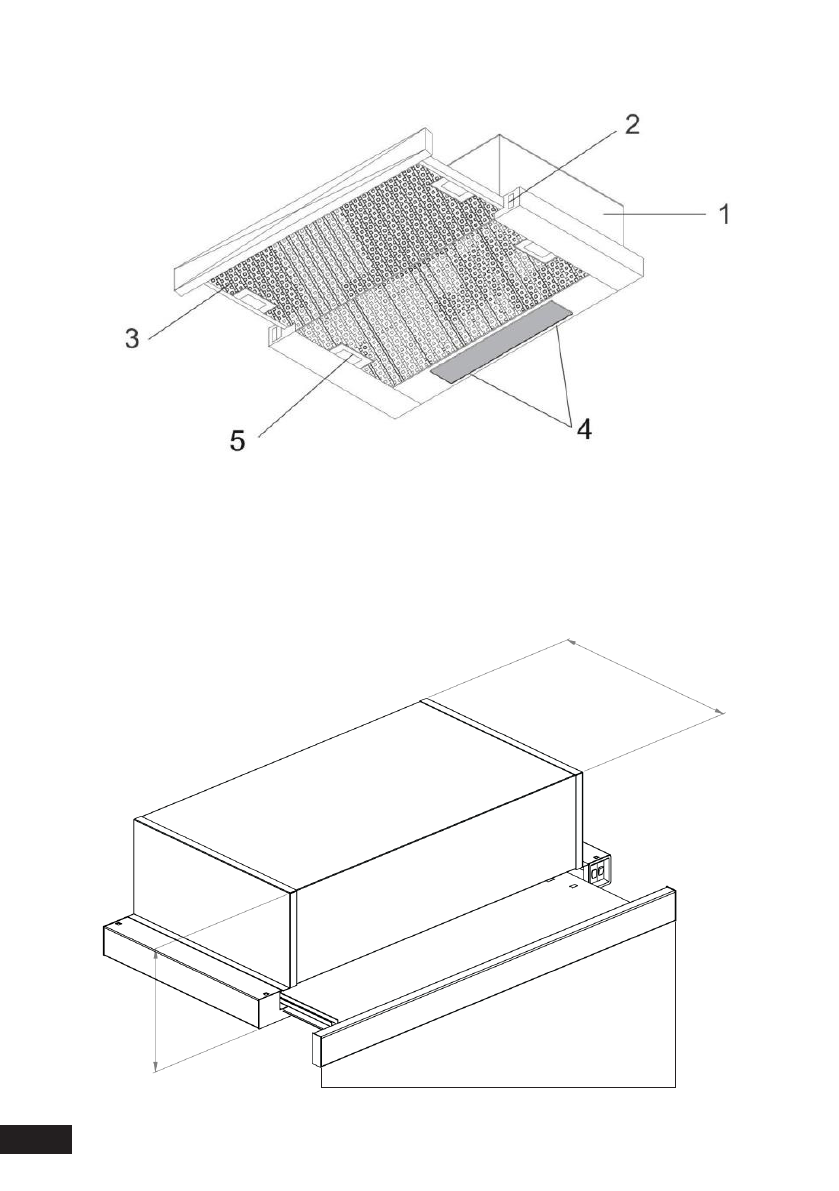 2
1
3
5
4