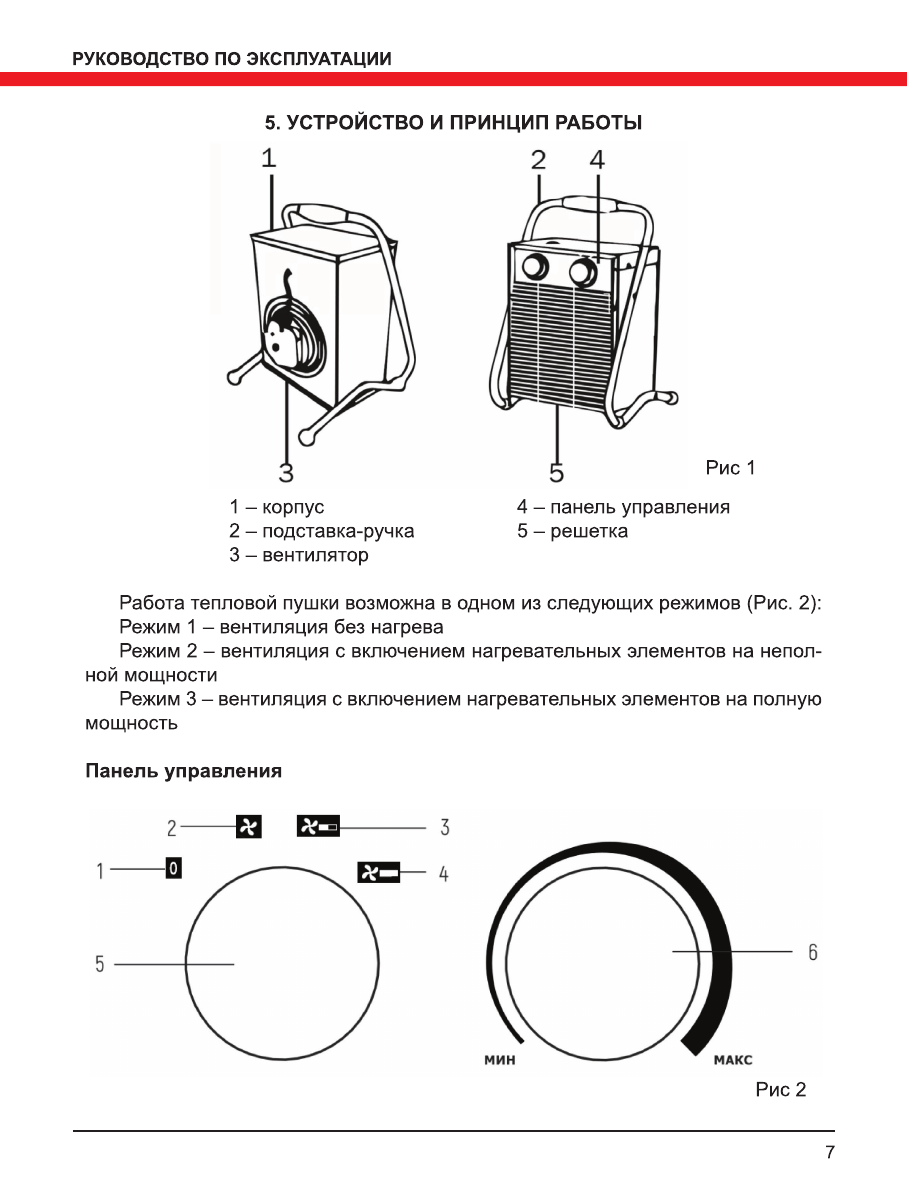 РУКОВОДСТВО ПО ЭКСПЛУАТАЦИИ

5. УСТРОЙСТВО И ПРИНЦИП РАБОТЫ

1

2 4

3

5

Рис 1

1 – корпус
2 – подставка-ручка
3 – вентилятор

4 – панель управления
5 – решетка

Работа тепловой пушки возможна в одном из следующих режимов (Рис. 2):

Режим 1 – вентиляция без нагрева

Режим 2 – вентиляция с включением нагревательных элементов на неполной мощности

Режим 3 – вентиляция с включением нагревательных элементов на полную мощность

Панель управления

2

3

1 0

4

5

6

МИН

МАКС

Рис 2

7