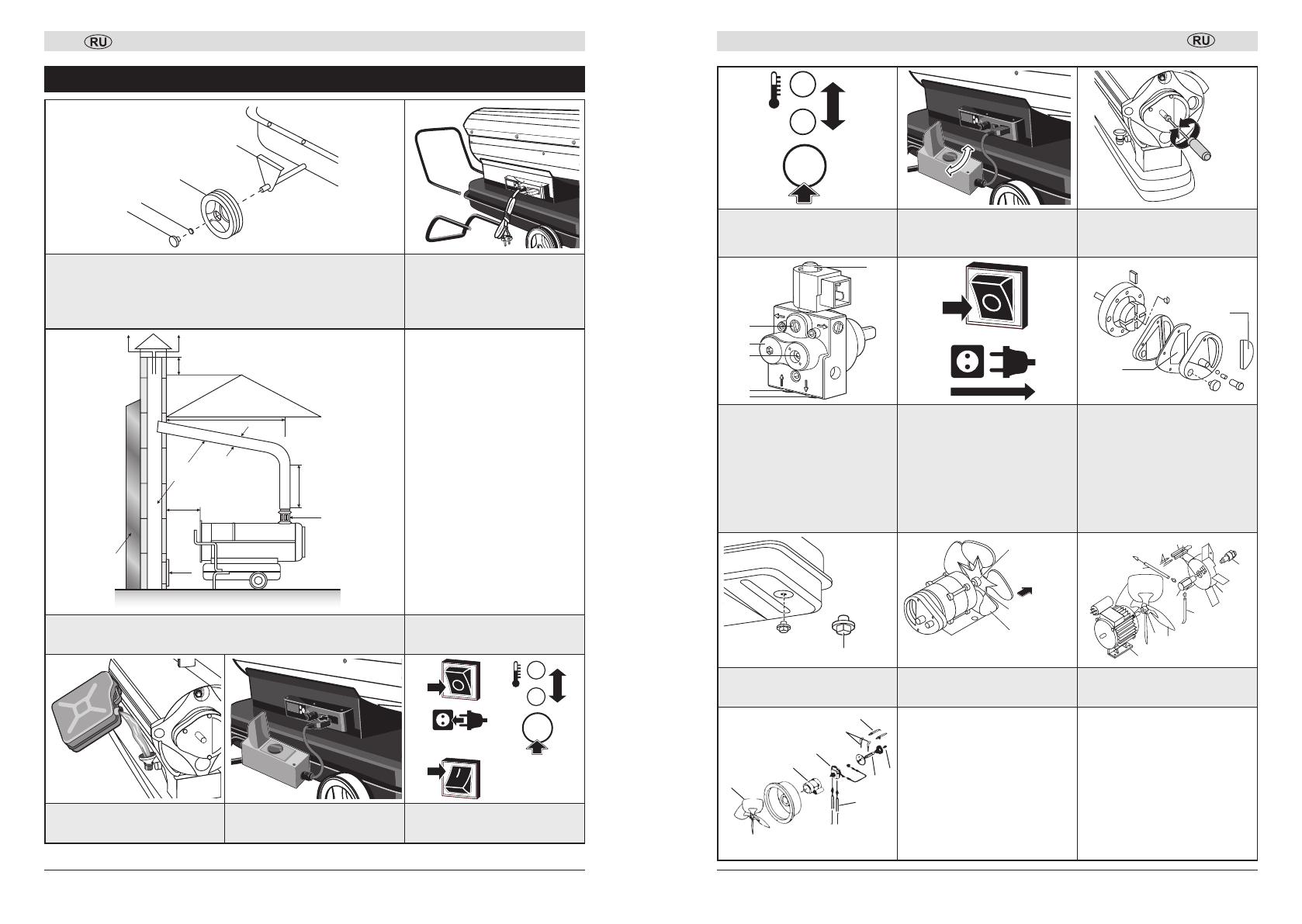 RU

RU