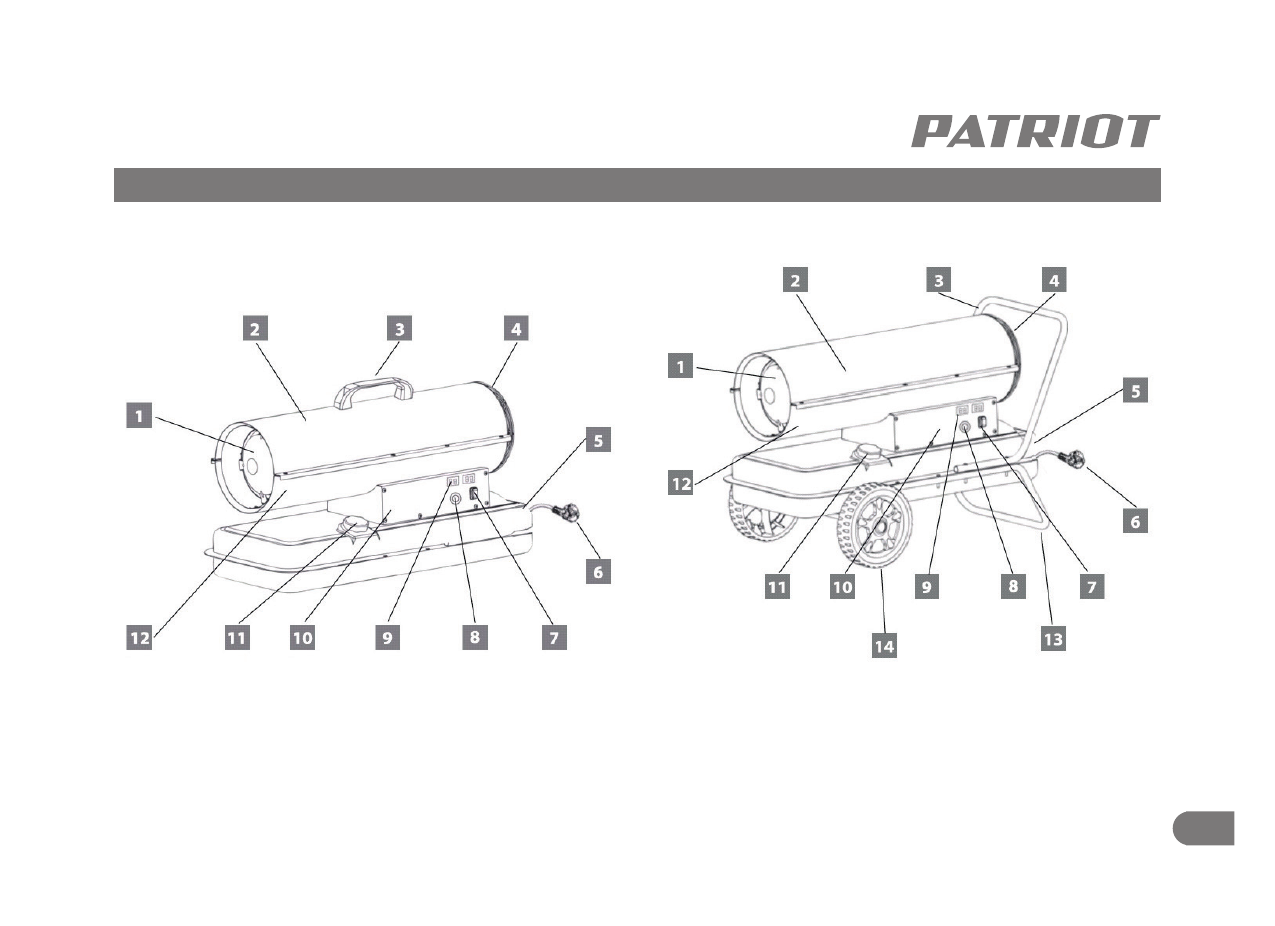 PATRIOT

2
3
4
1
5
6
12
11
10
9
8
7

2
3
4
1
5
12
6
11
10
9
8
7
14
13