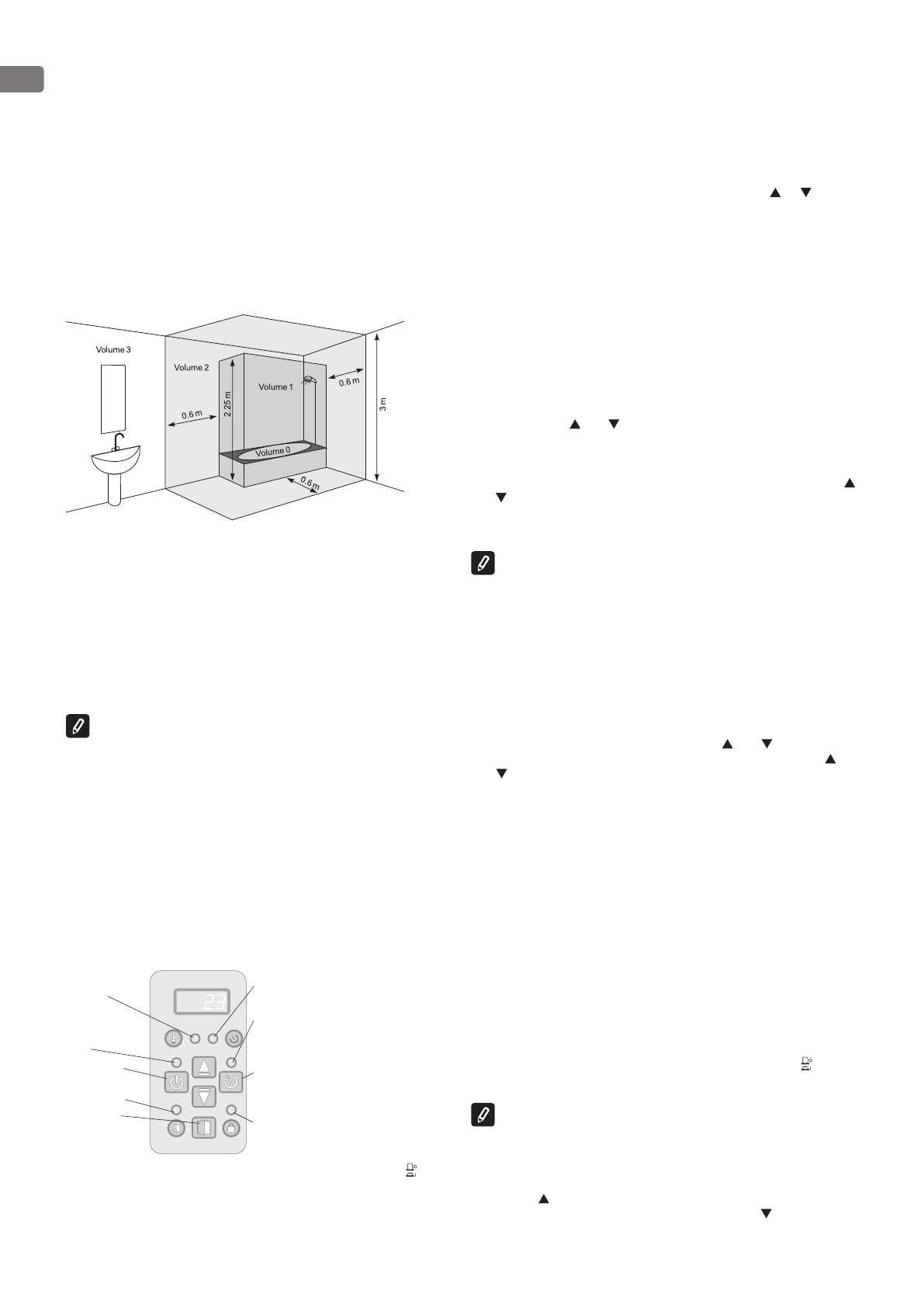 Volume 3

Volume 2

Volume 1

Volume 0

0.6 m

2.25 m

0.6 m

0.6 m

3 m

23