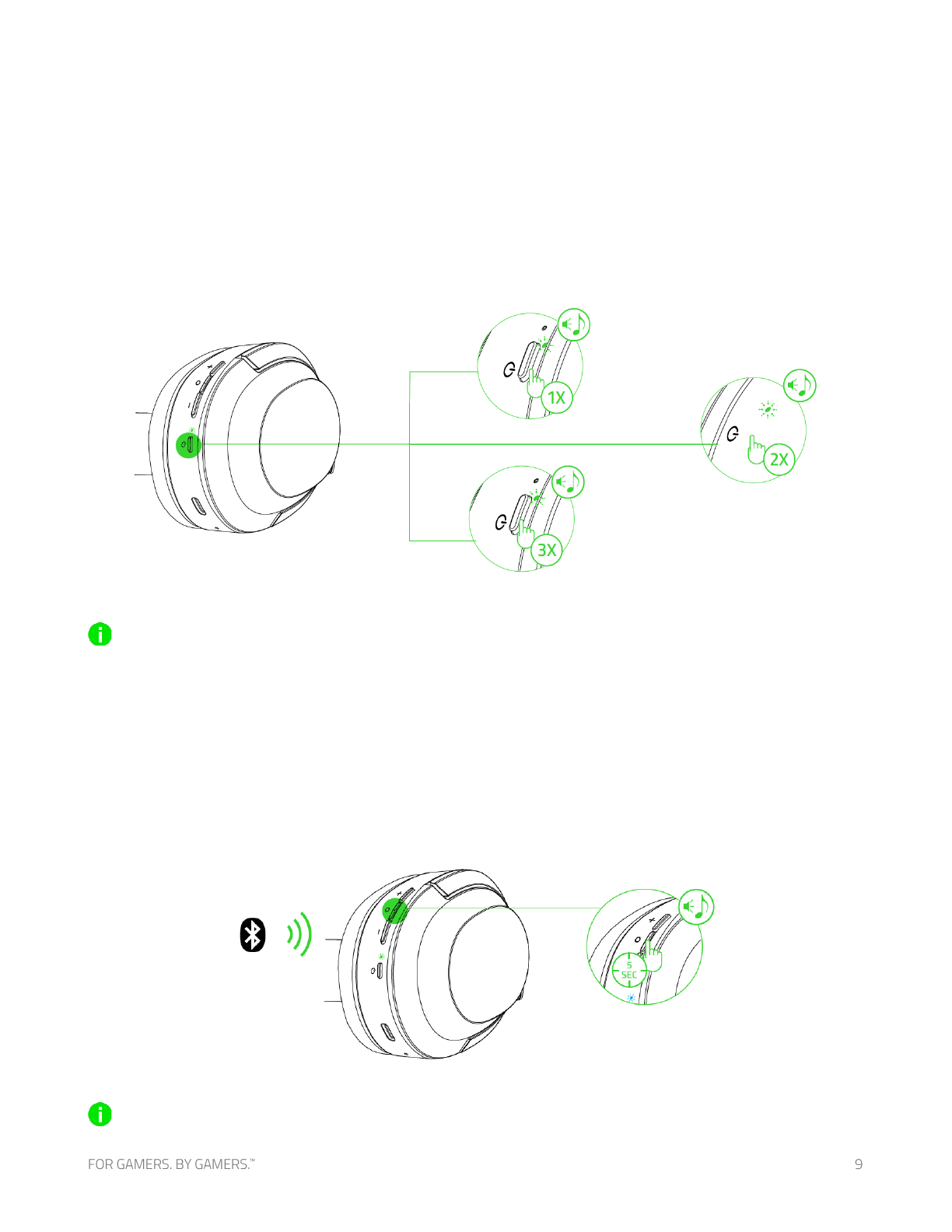 1X

2X

3X

5 SEC

FOR GAMERS. BY GAMERS.™

9