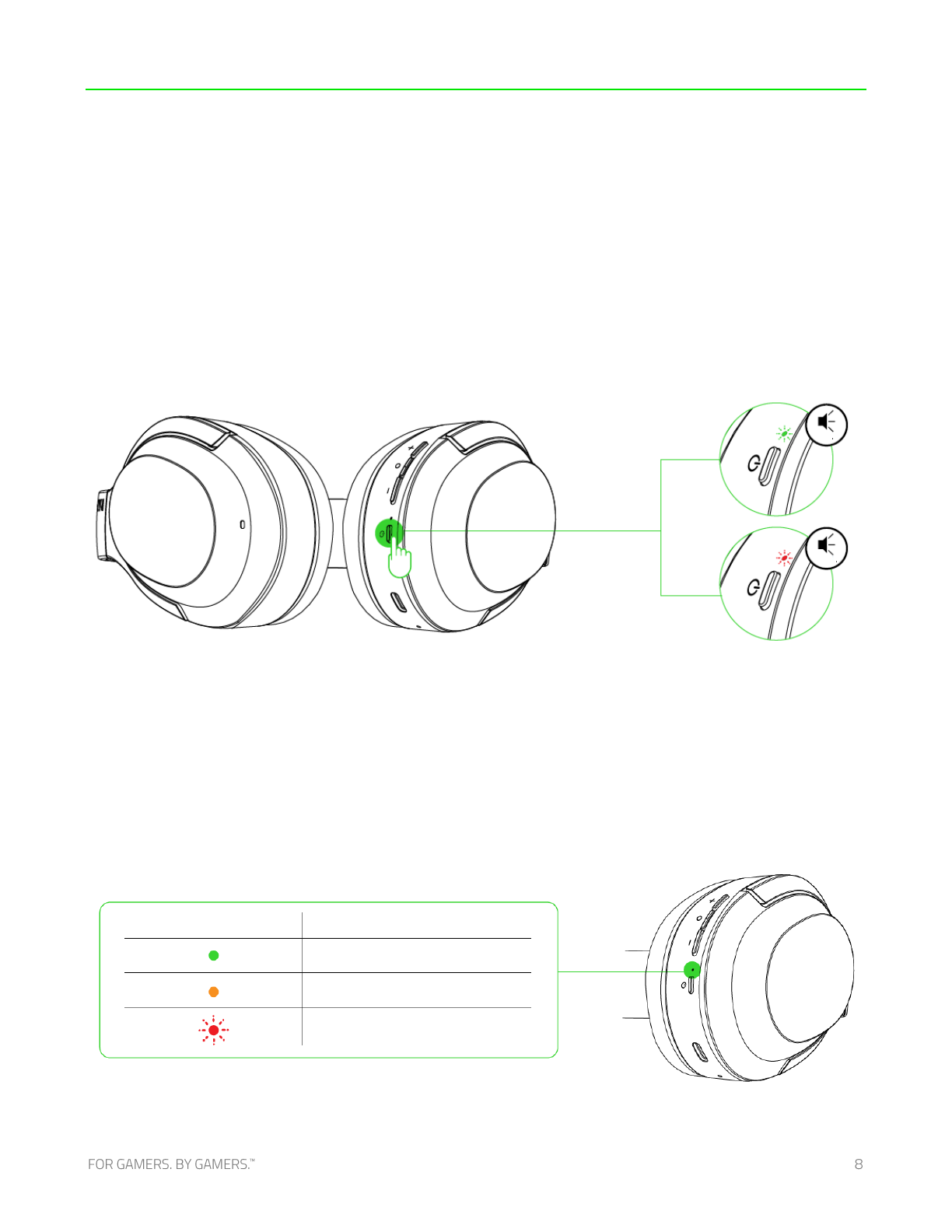 FOR GAMERS. BY GAMERS.™

8