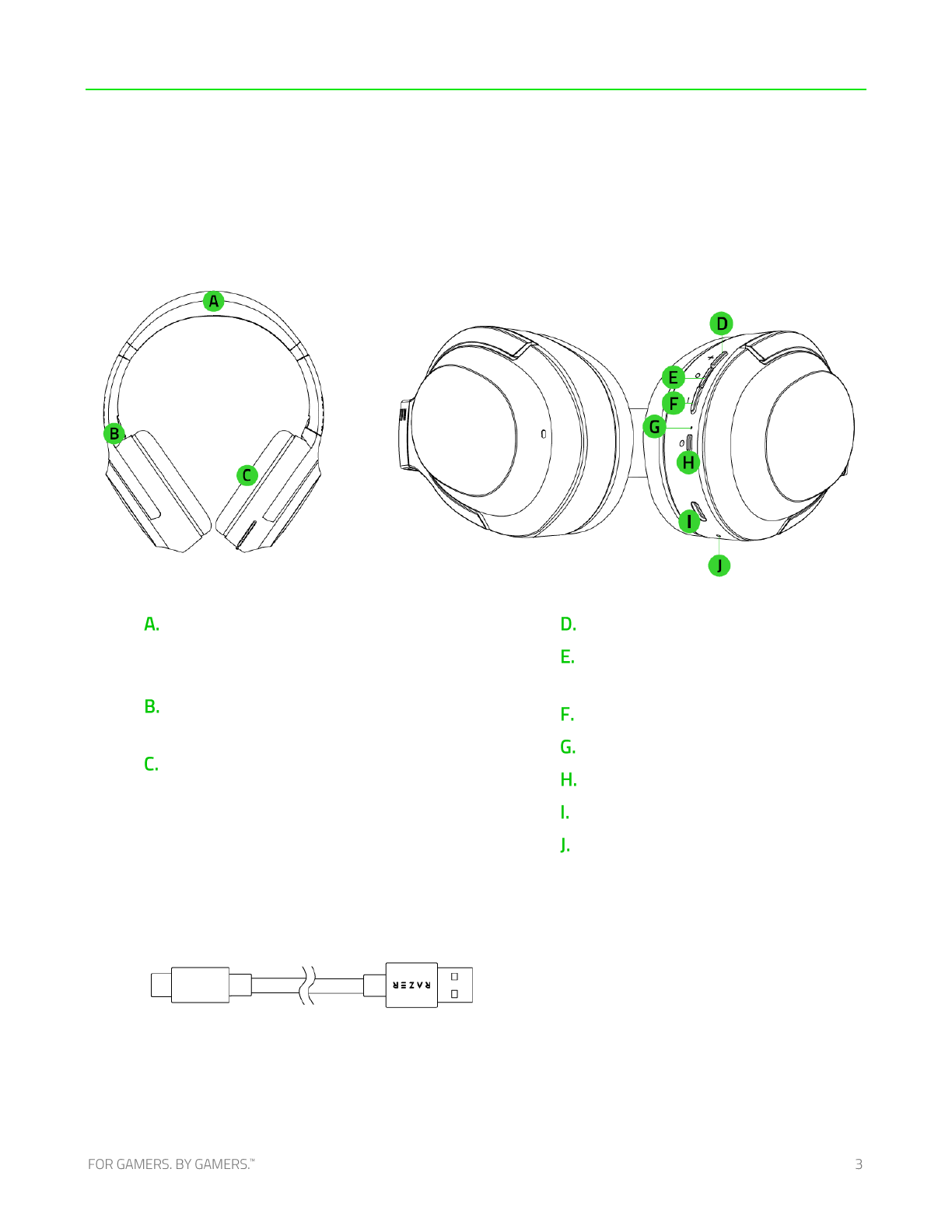 A

B

C

D

E

F

G

H

I

J

A.

B.

C.

D.

E.

F.

G.

H.

I.

J.

RAZER

FOR GAMERS. BY GAMERS.™

3