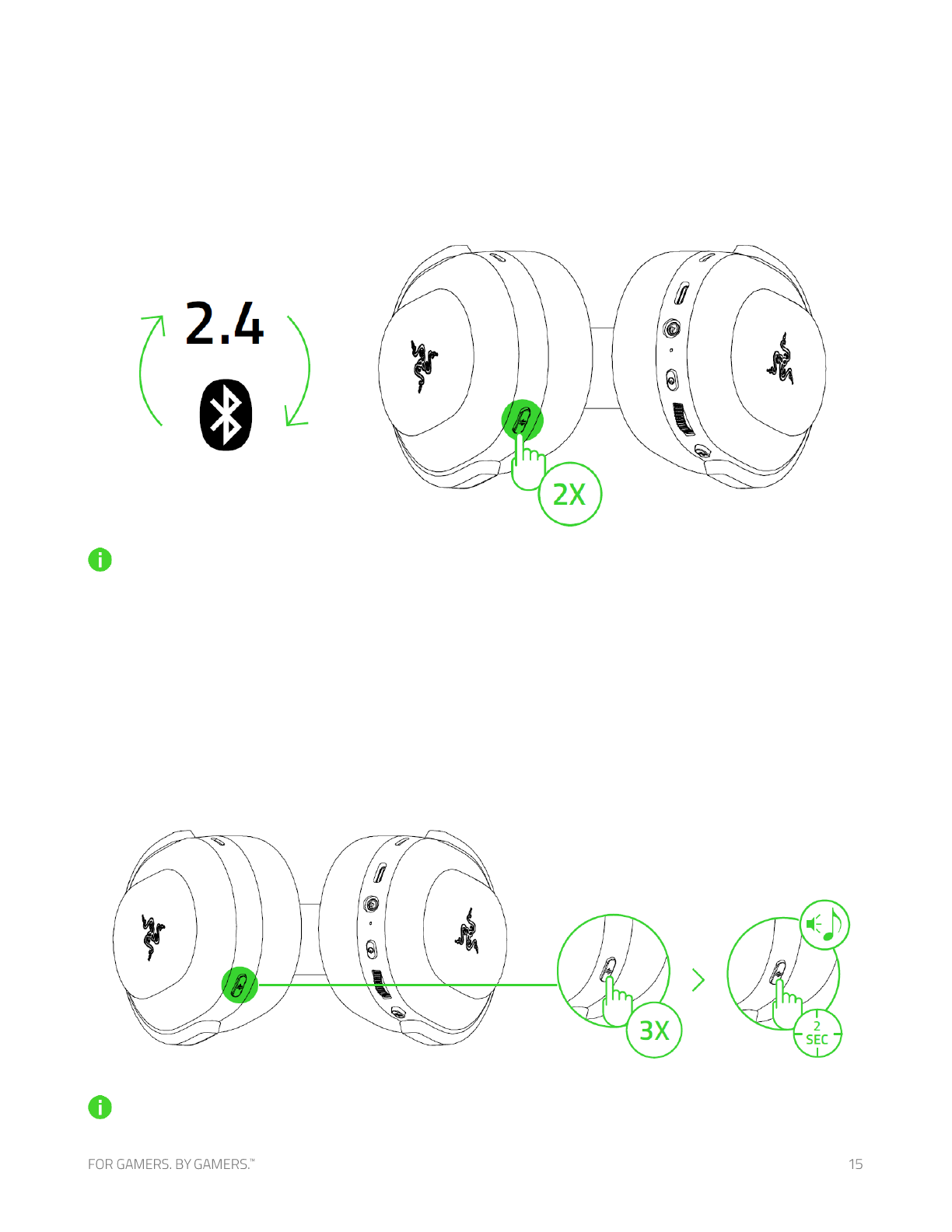 2.4

2X

3X

2
SEC

FOR GAMERS. BY GAMERS.™

15