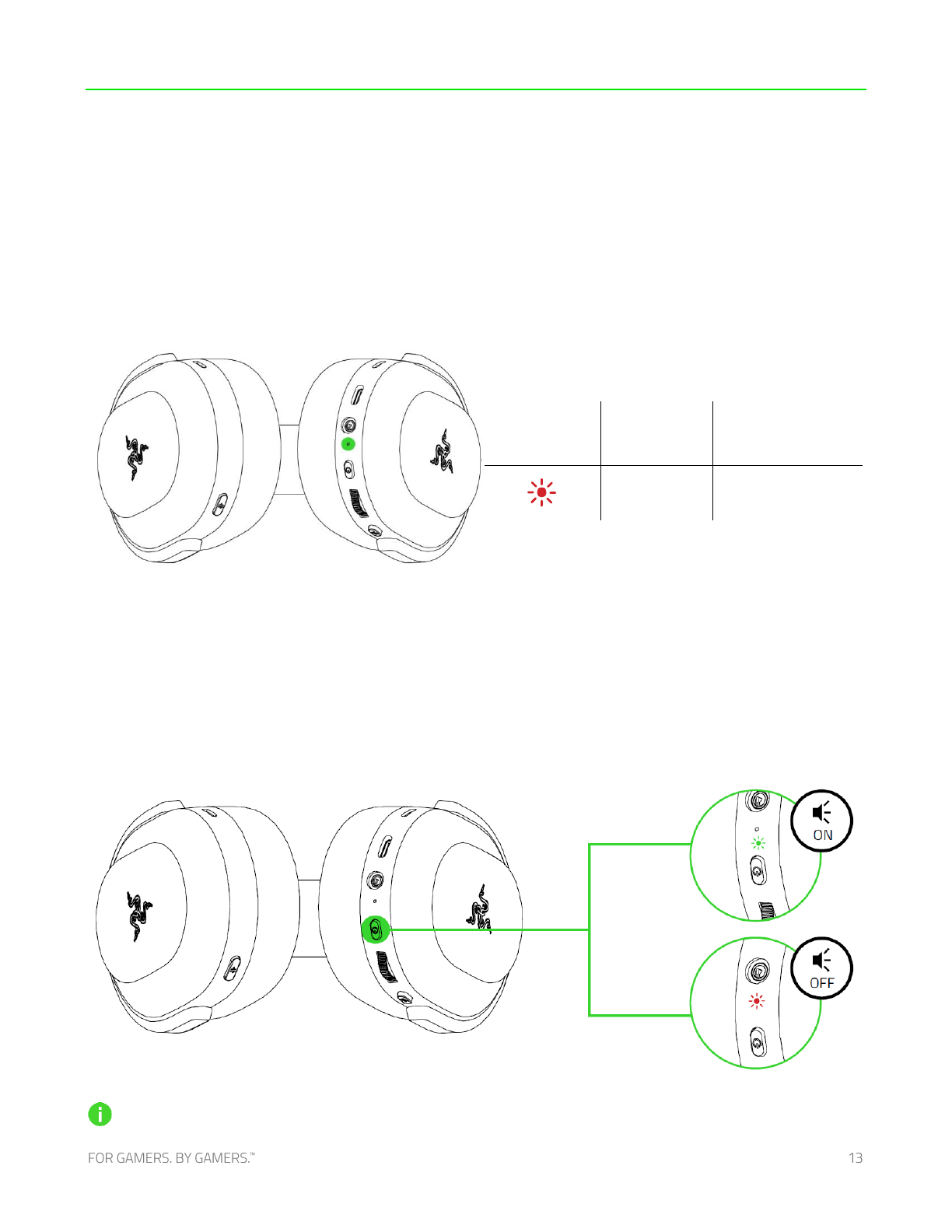 ON

OFF

FOR GAMERS. BY GAMERS.™

13