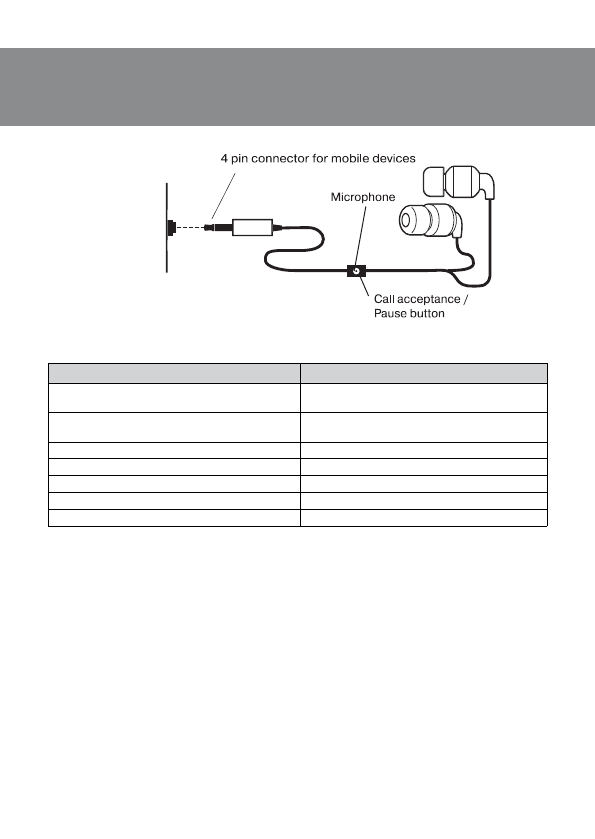 4 pin connector for mobile devices

Microphone

Call acceptance / Pause button