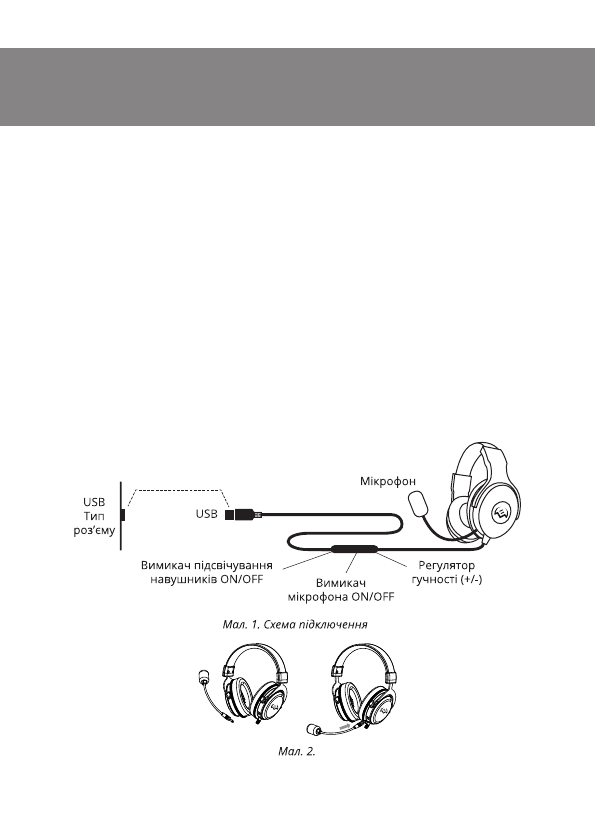 USB Тип роз'єму

USB

Мікрофон

Вимикач підсвічування навушників ON/OFF

Вимикач мікрофона ON/OFF

Регулятор гучності (+/-)

Мал. 1. Схема підключення

Мал. 2.