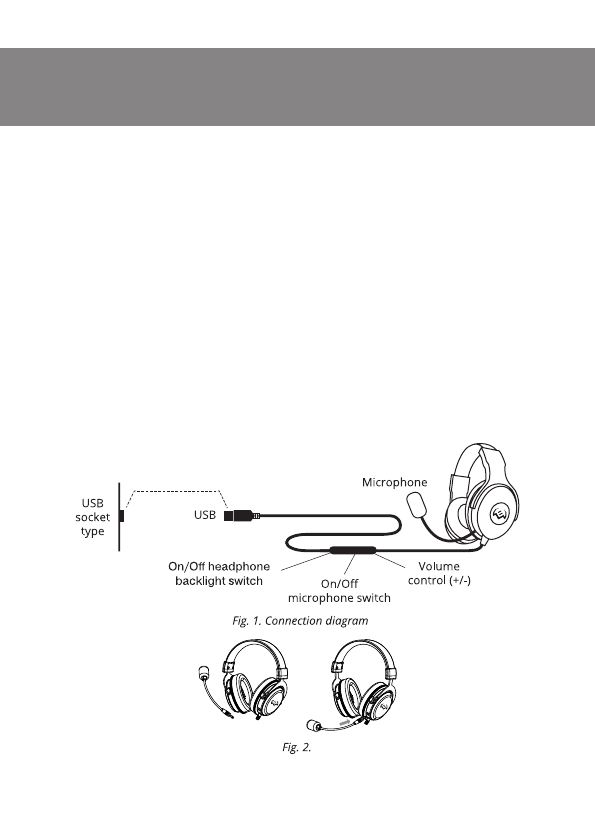 USB socket type

USB

Microphone

On/Off headphone backlight switch

On/Off microphone switch

Volume control (+/-)

Fig. 1. Connection diagram

Fig. 2.