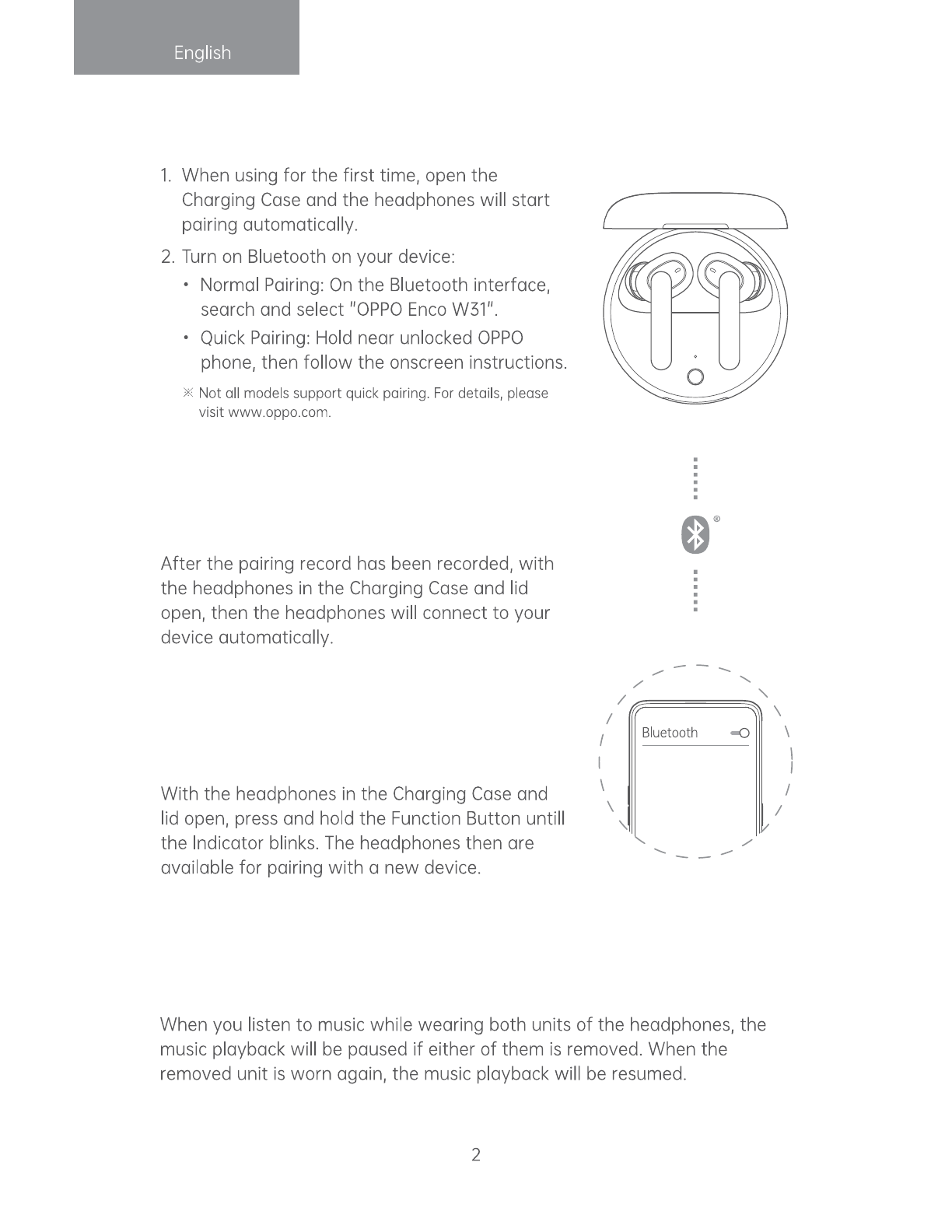 English

1. When using for the first time, open the Charging Case and the headphones will start pairing automatically.

2. Turn on Bluetooth on your device:

• Normal Pairing: On the Bluetooth interface, search and select "OPPO Enco W31".

• Quick Pairing: Hold near unlocked OPPO phone, then follow the onscreen instructions.

※ Not all models support quick pairing. For details, please visit www.oppo.com.

®

After the pairing record has been recorded, with the headphones in the Charging Case and lid open, then the headphones will connect to your device automatically.

Bluetooth

With the headphones in the Charging Case and lid open, press and hold the Function Button untill the Indicator blinks. The headphones then are available for pairing with a new device.

When you listen to music while wearing both units of the headphones, the music playback will be paused if either of them is removed. When the removed unit is worn again, the music playback will be resumed.

2