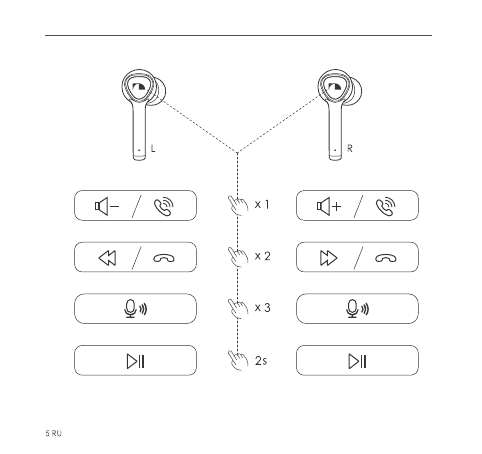 L

R

x 1

x 2

x 3

2s

5 RU