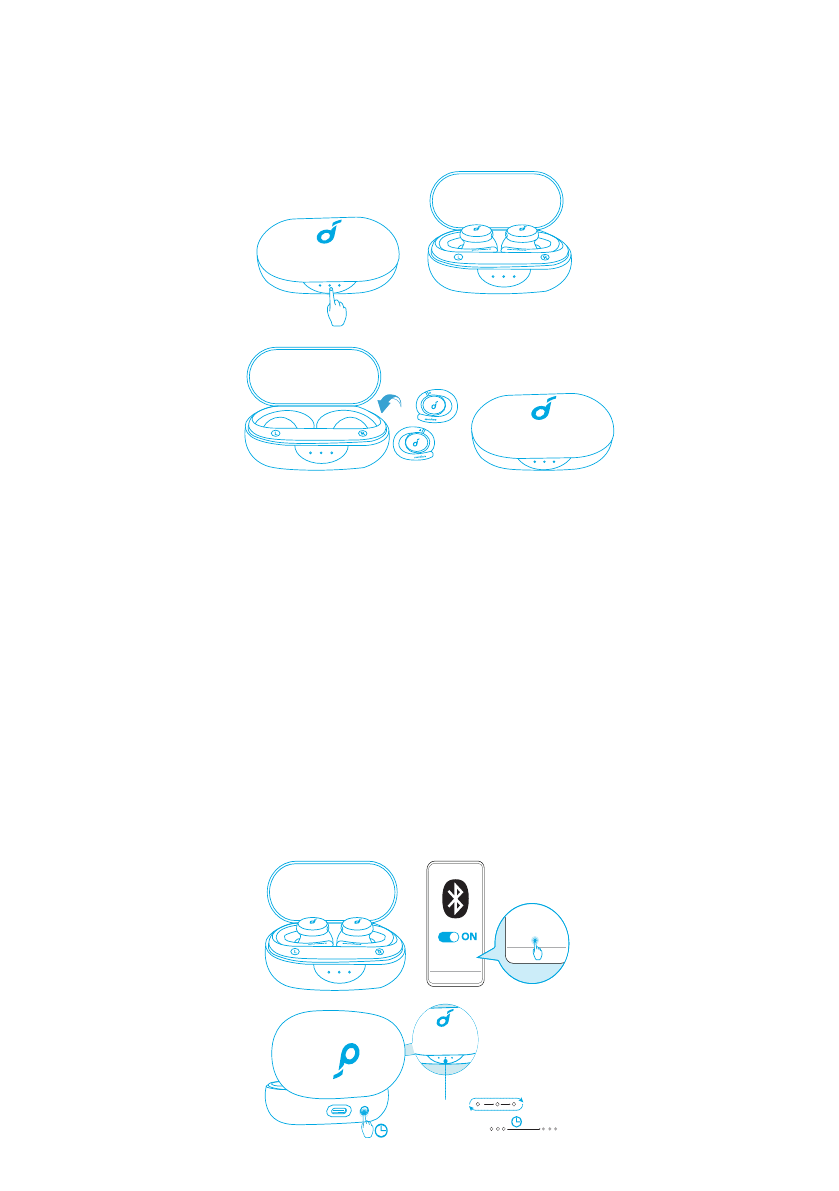 ON