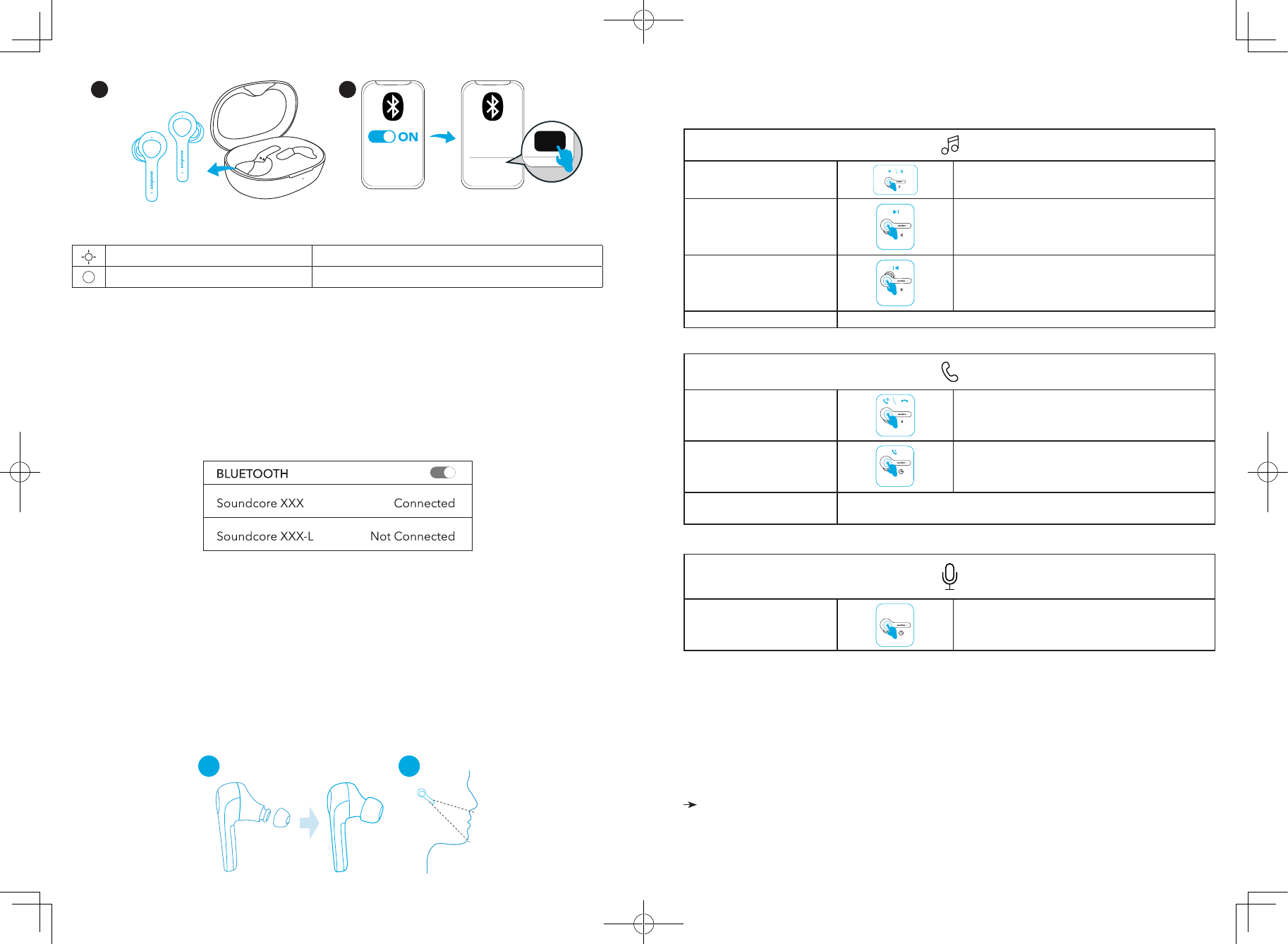 ON

BLUETOOTH

Soundcore XXX Connected

Soundcore XXX-L Not Connected