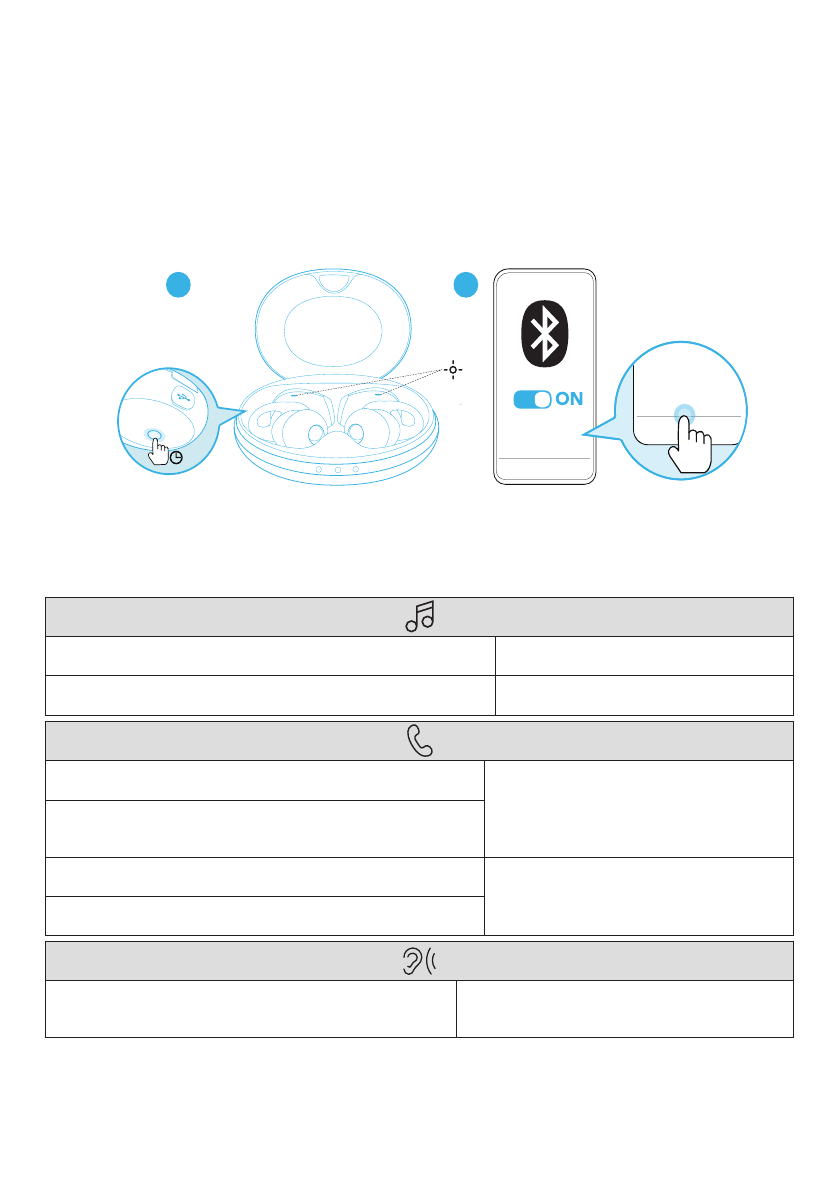 ON