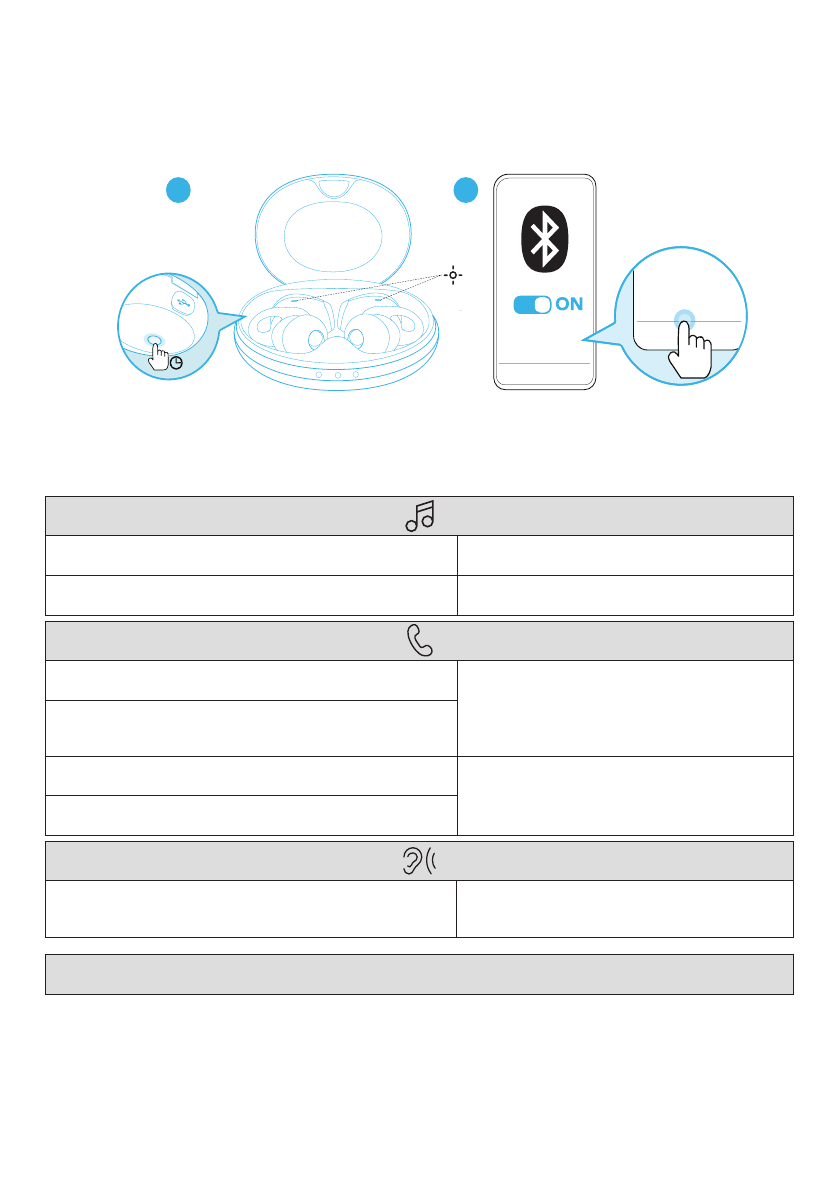 ON