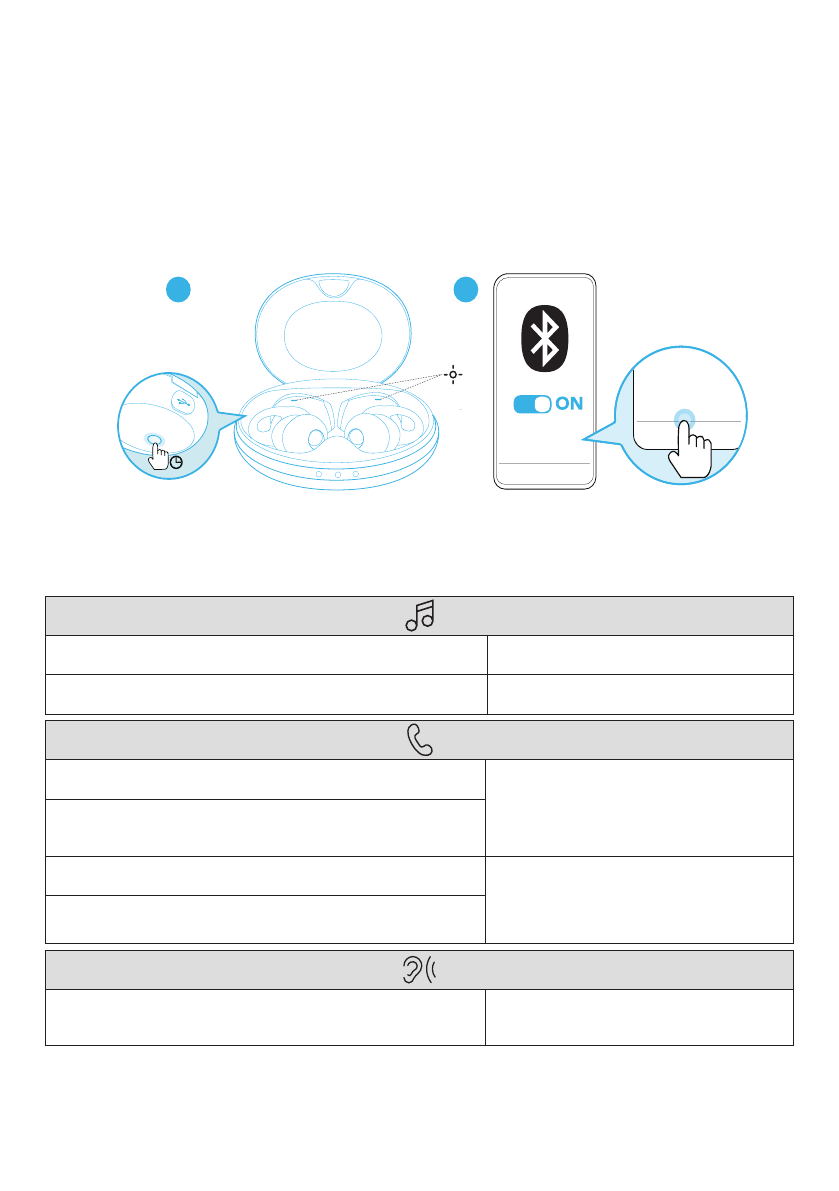 ON