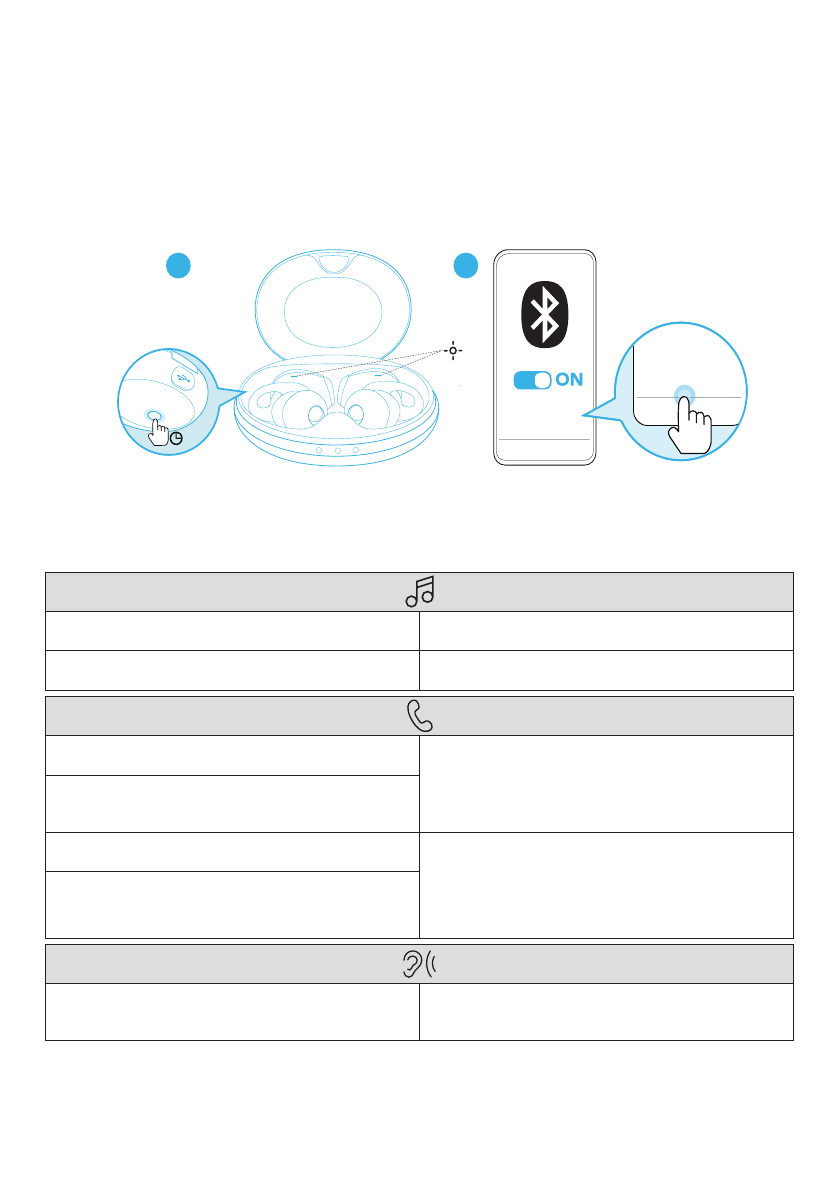 ON