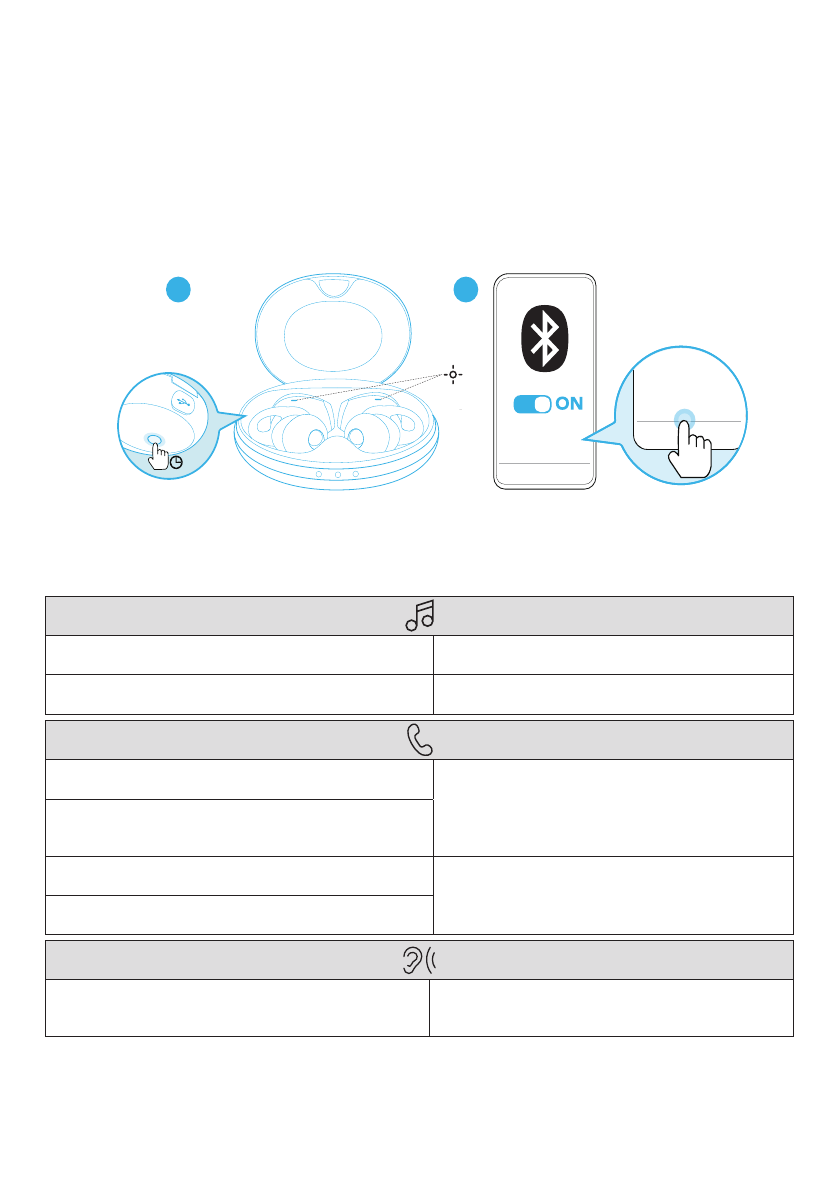 ON