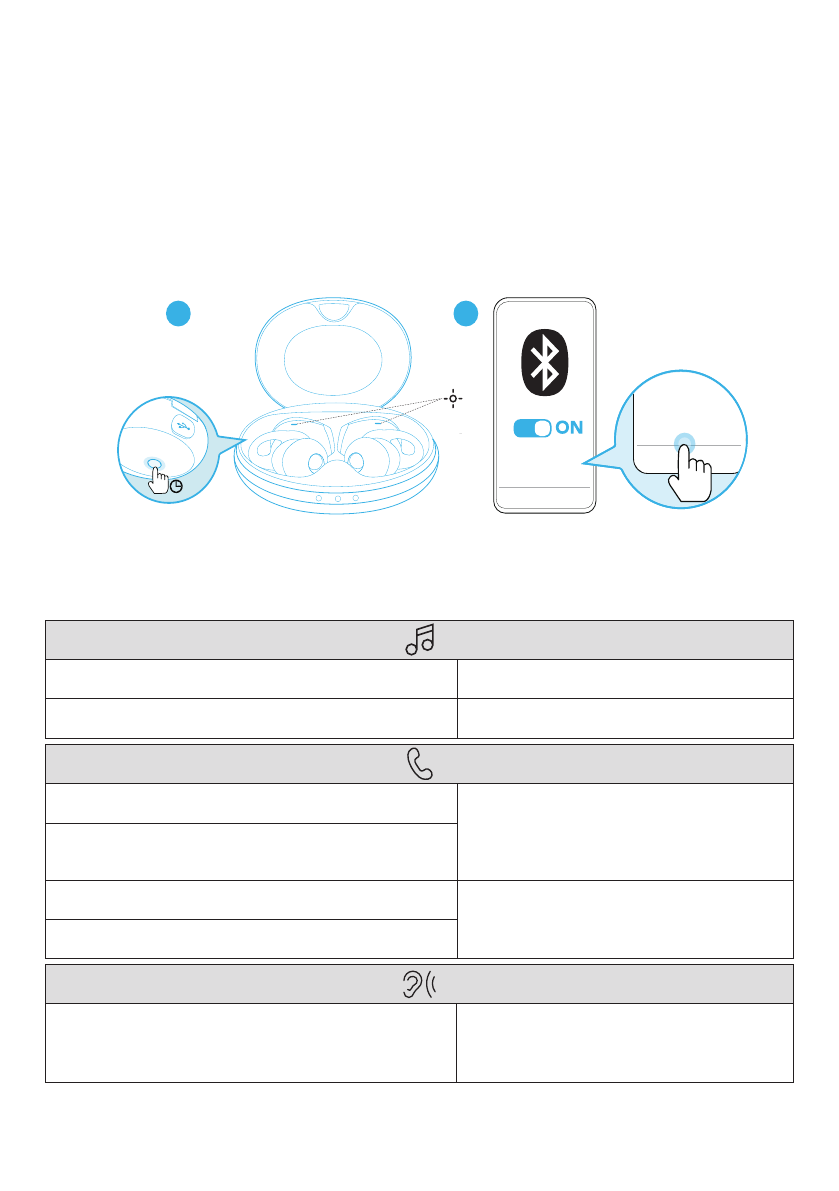 ON