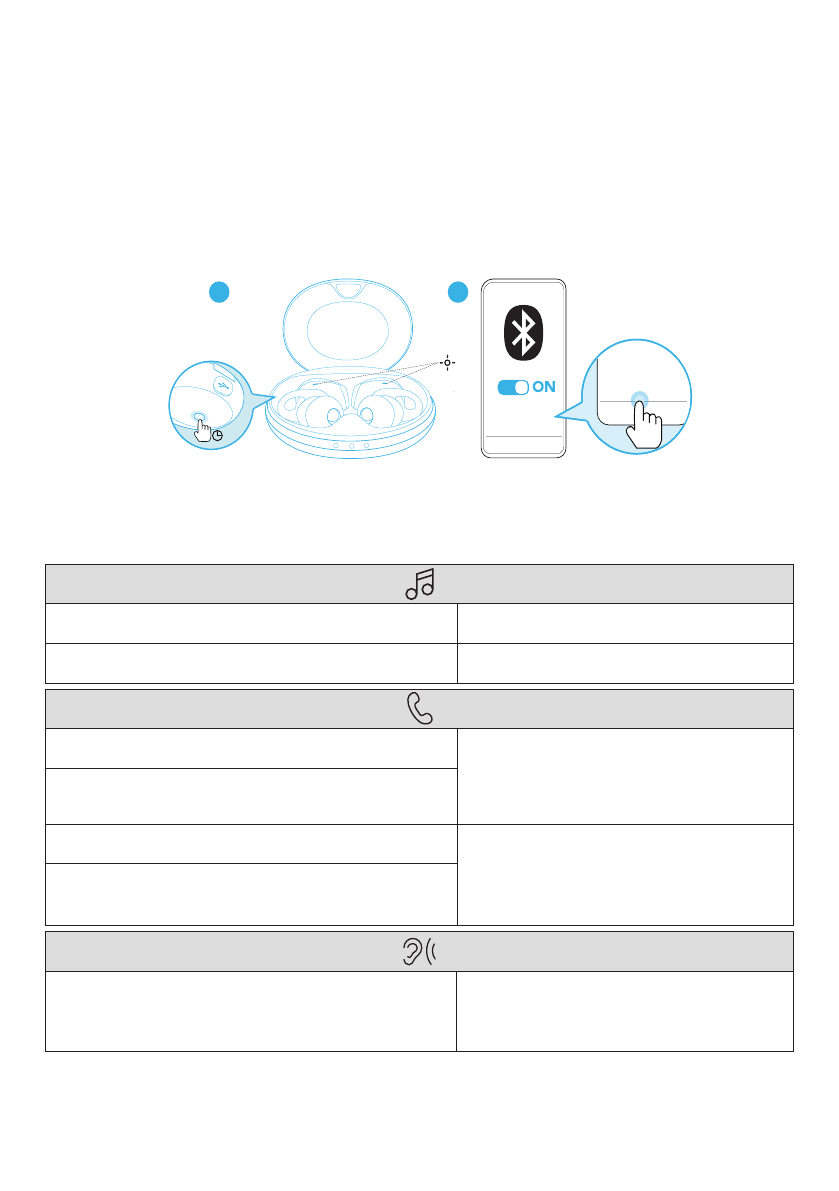 ON