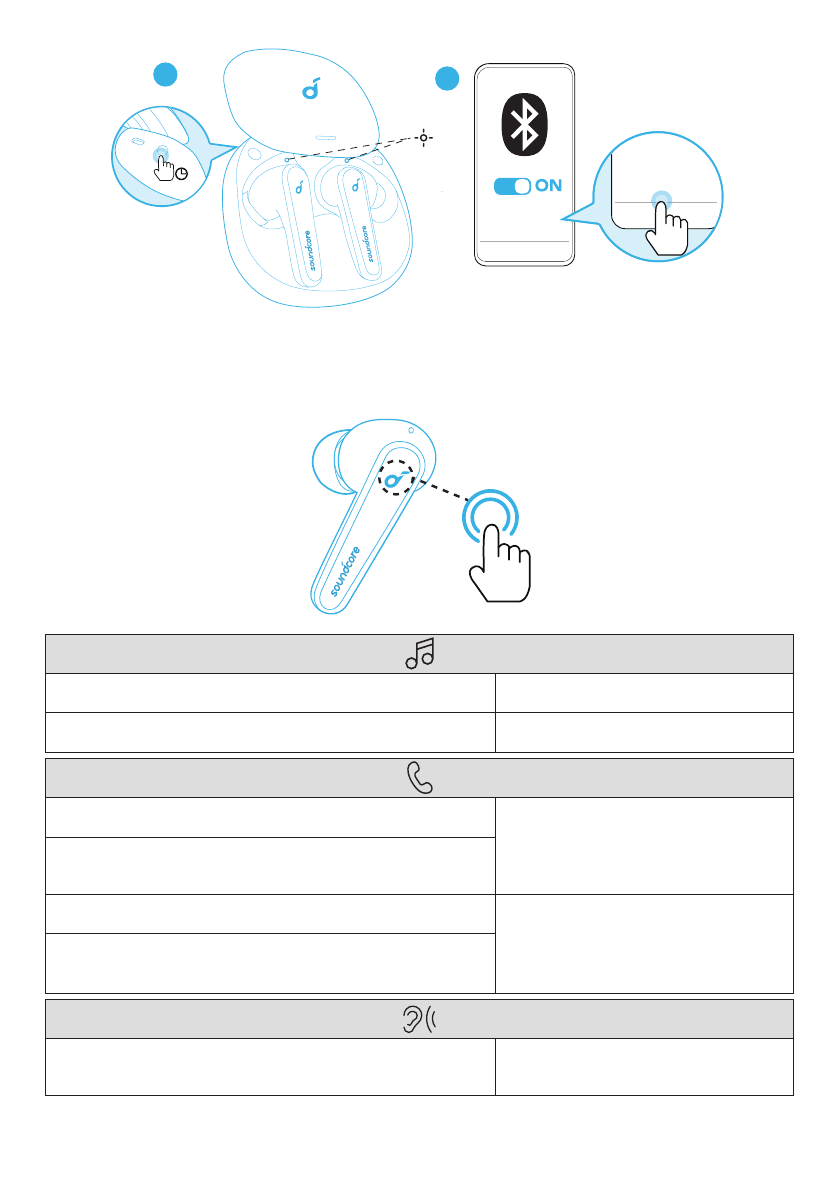 ON

soundcore
soundcore
soundcore