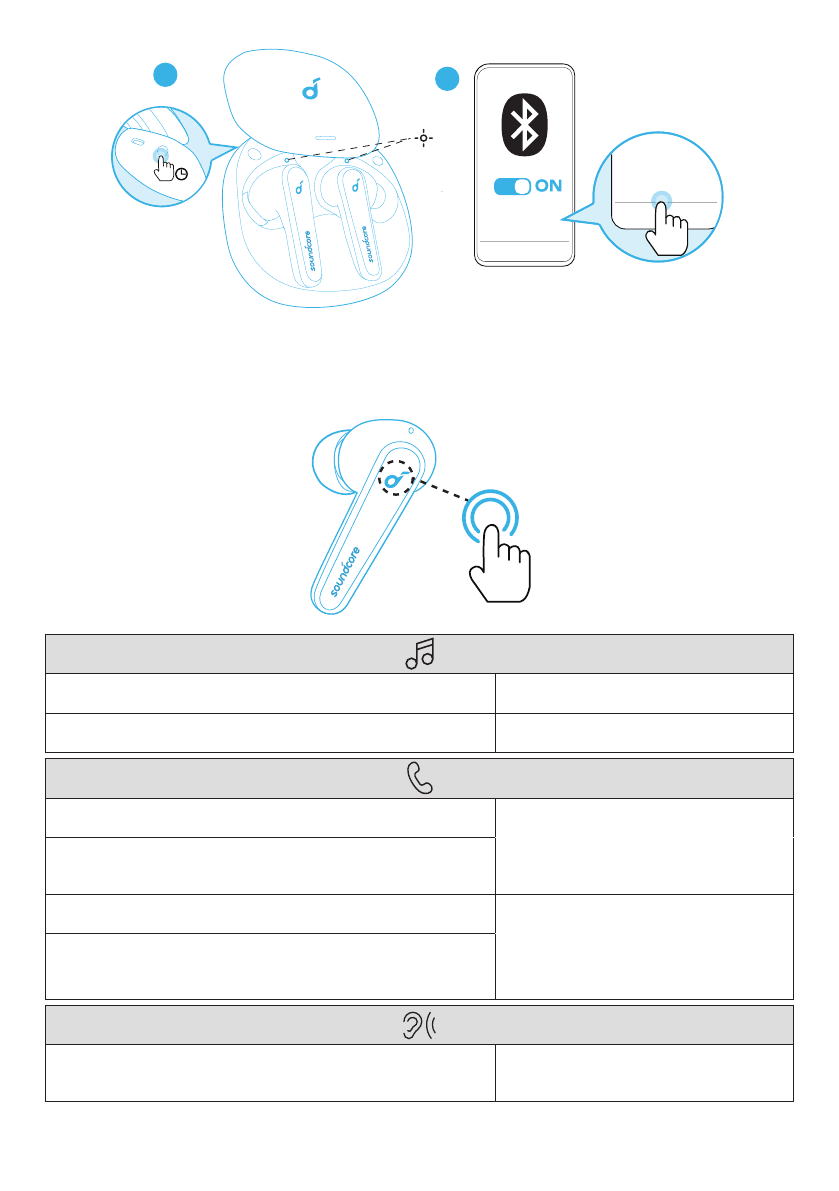 ON

soundcore

soundcore

soundcore