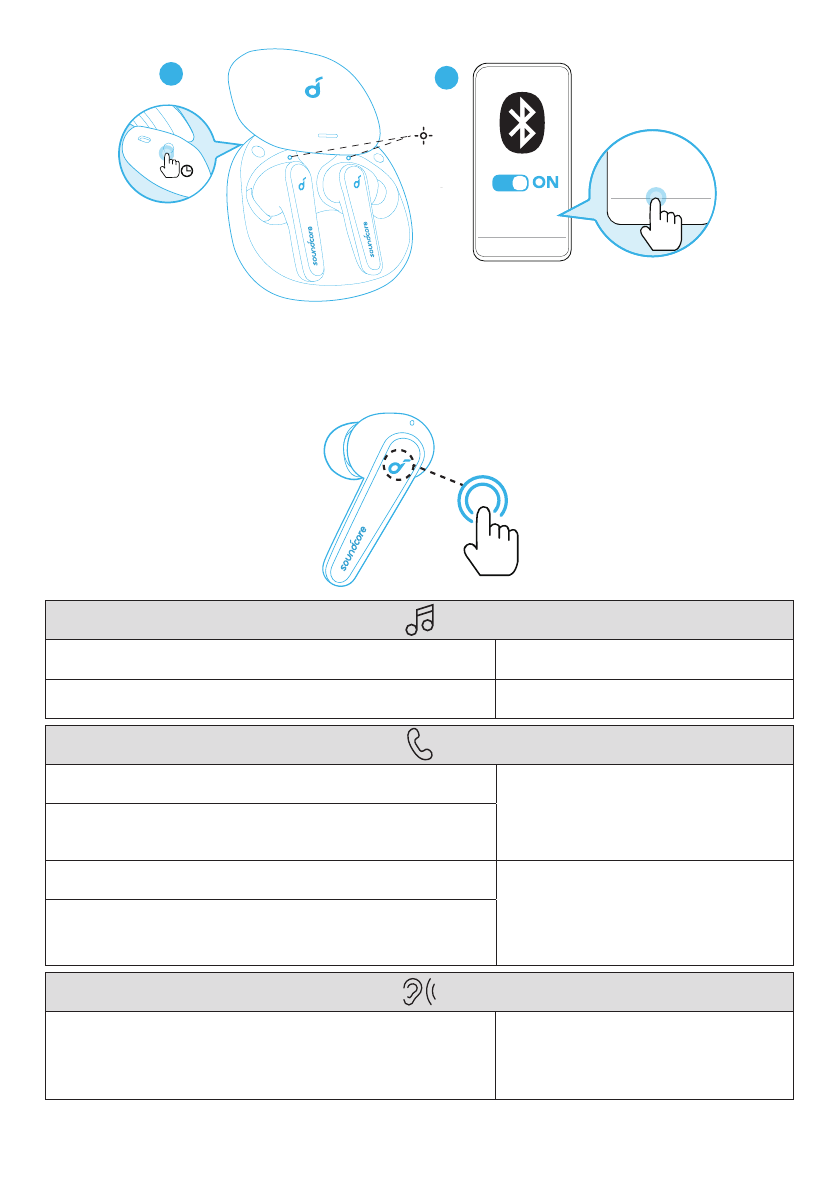 ON

soundcore

soundcore

soundcore