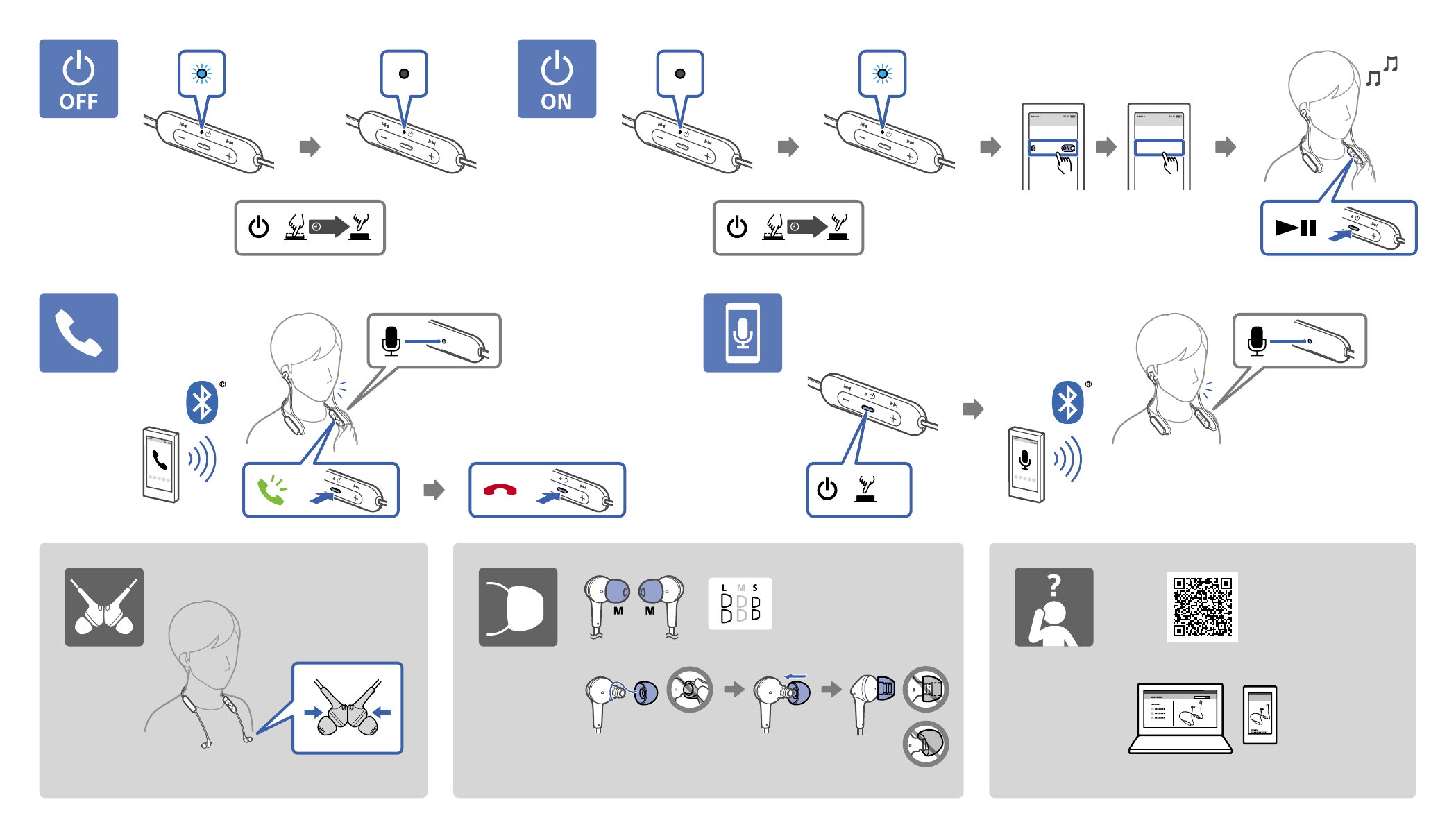 OFF

ON

ON

M M

L M S

?