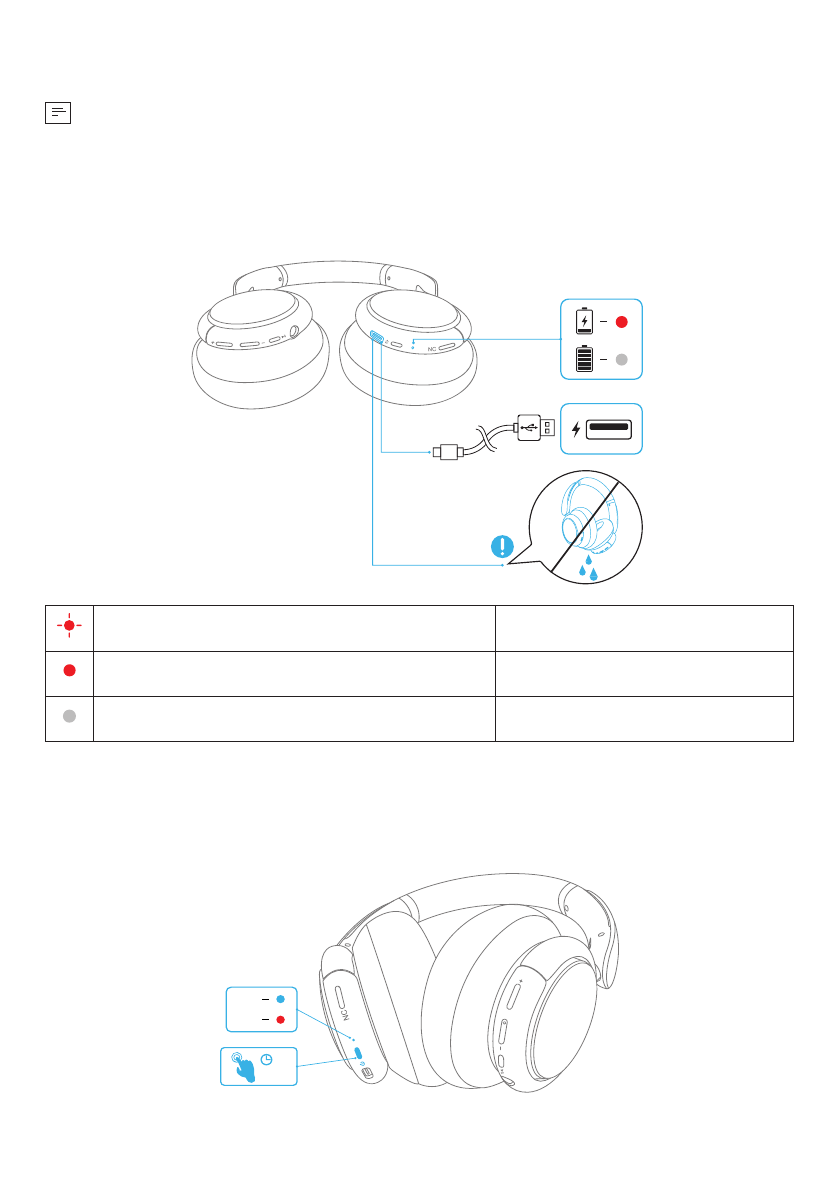 NC

NC