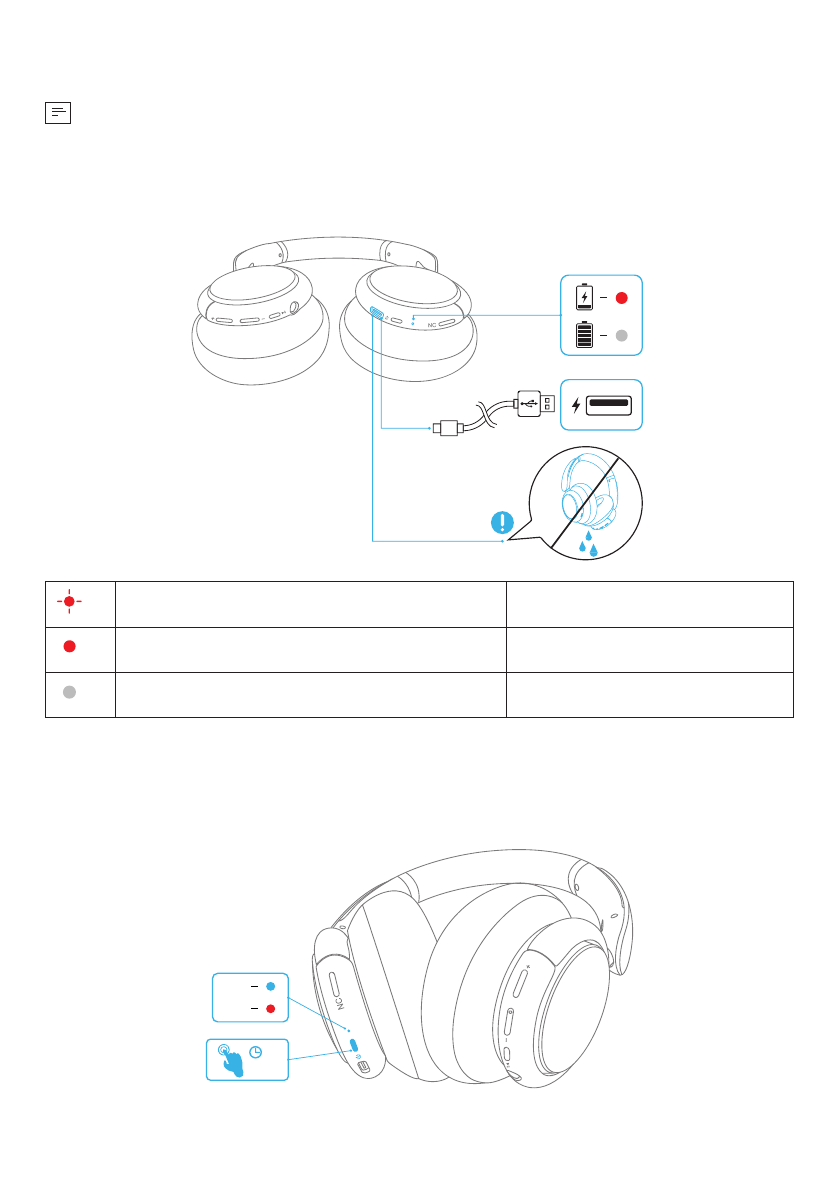 NC

NC