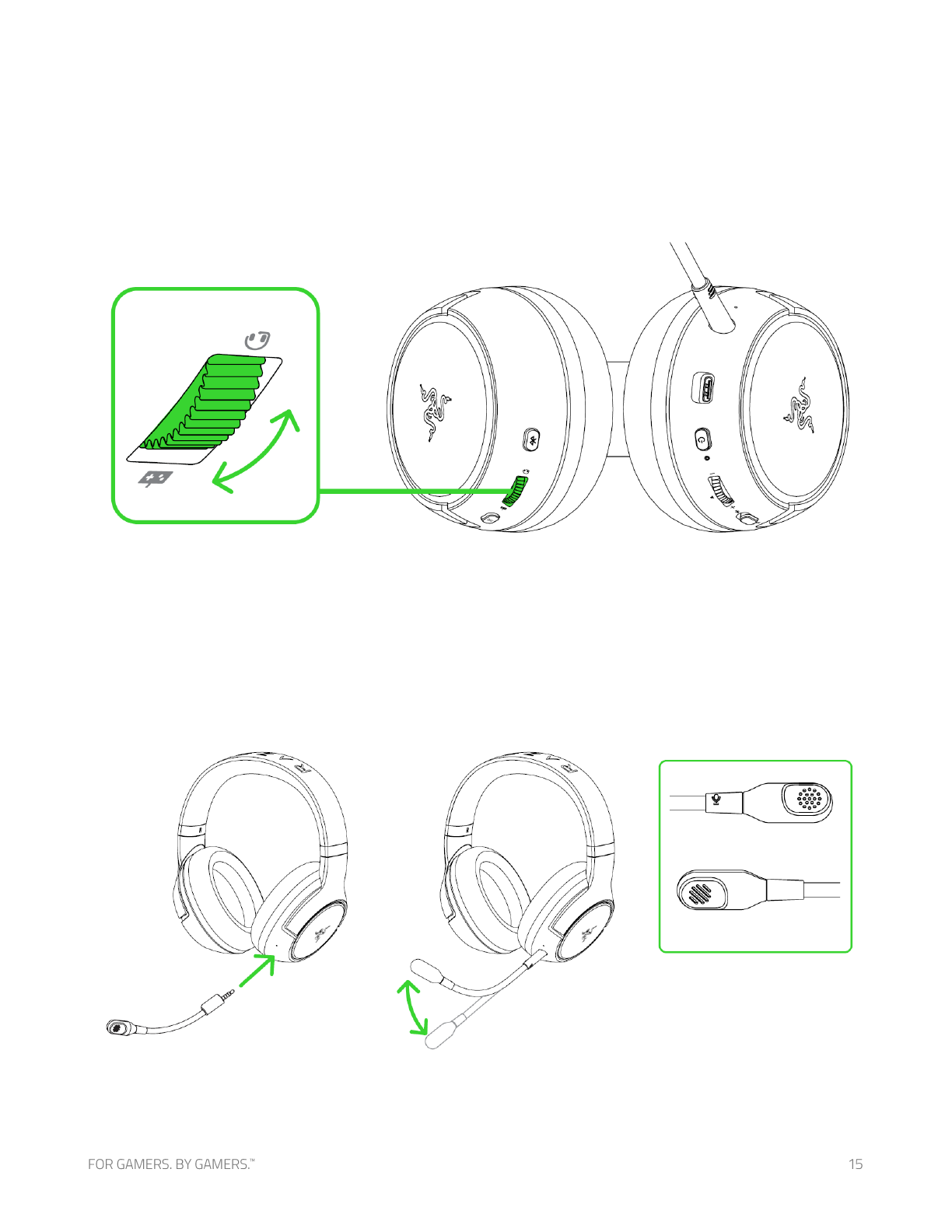 FOR GAMERS. BY GAMERS.™

15