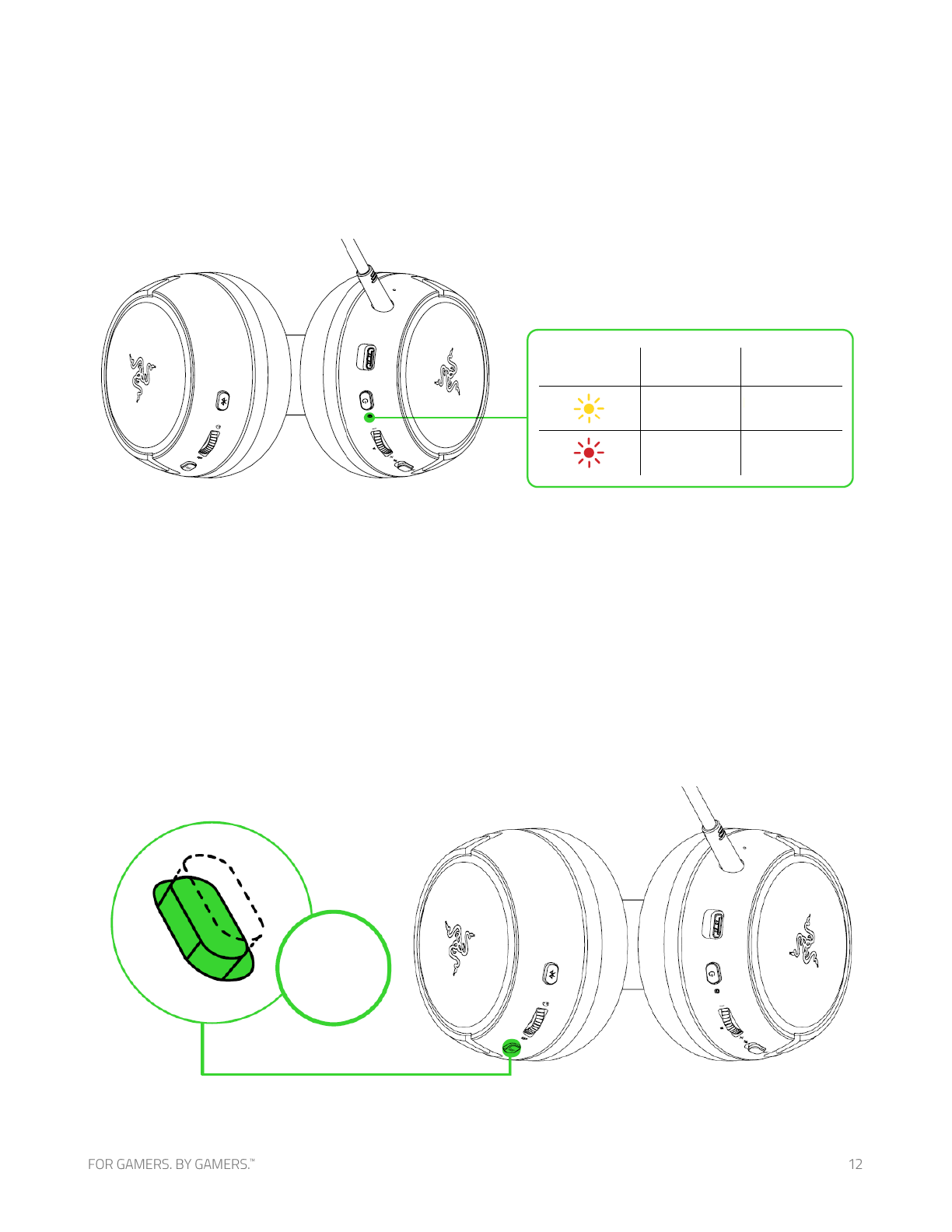 FOR GAMERS. BY GAMERS.™

12