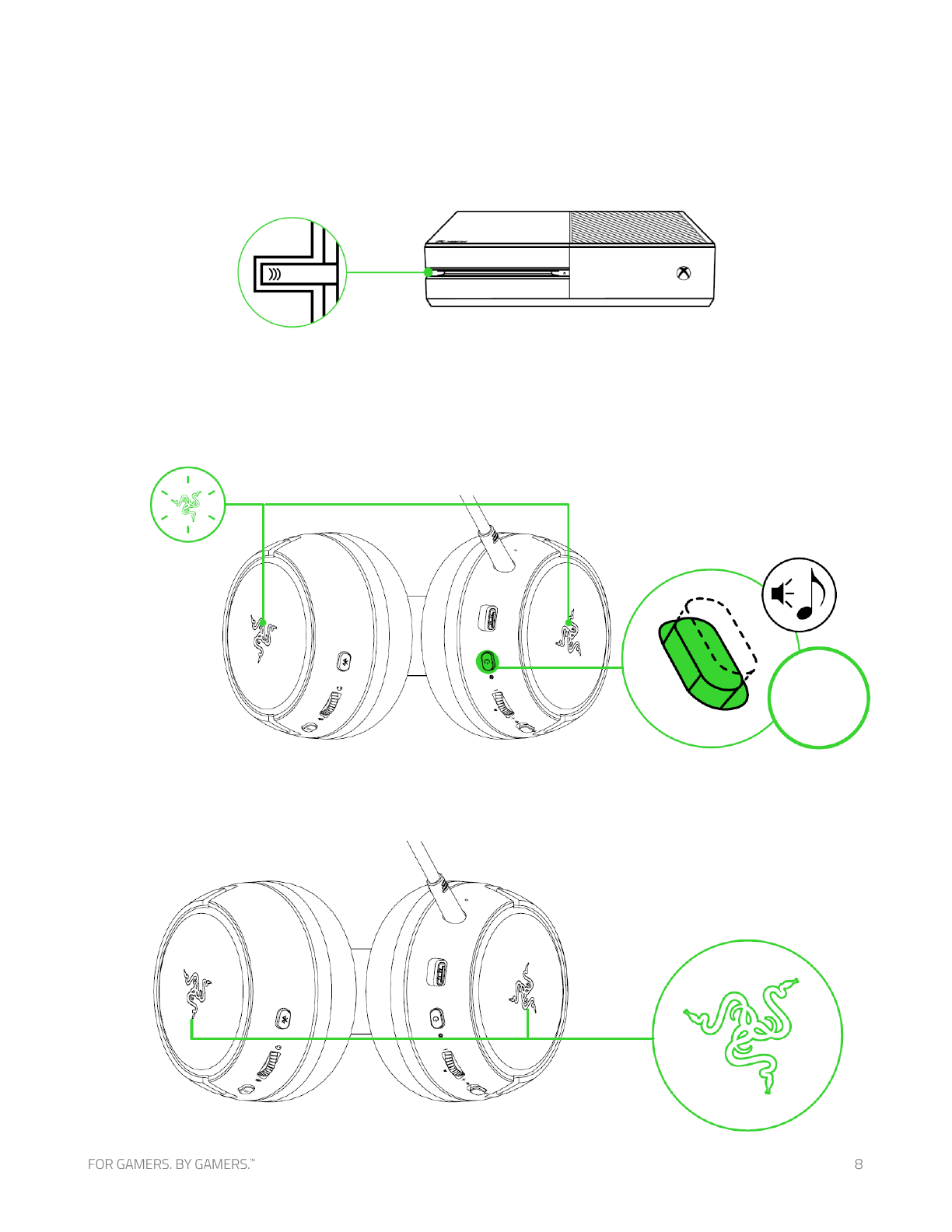 FOR GAMERS. BY GAMERS.™

8