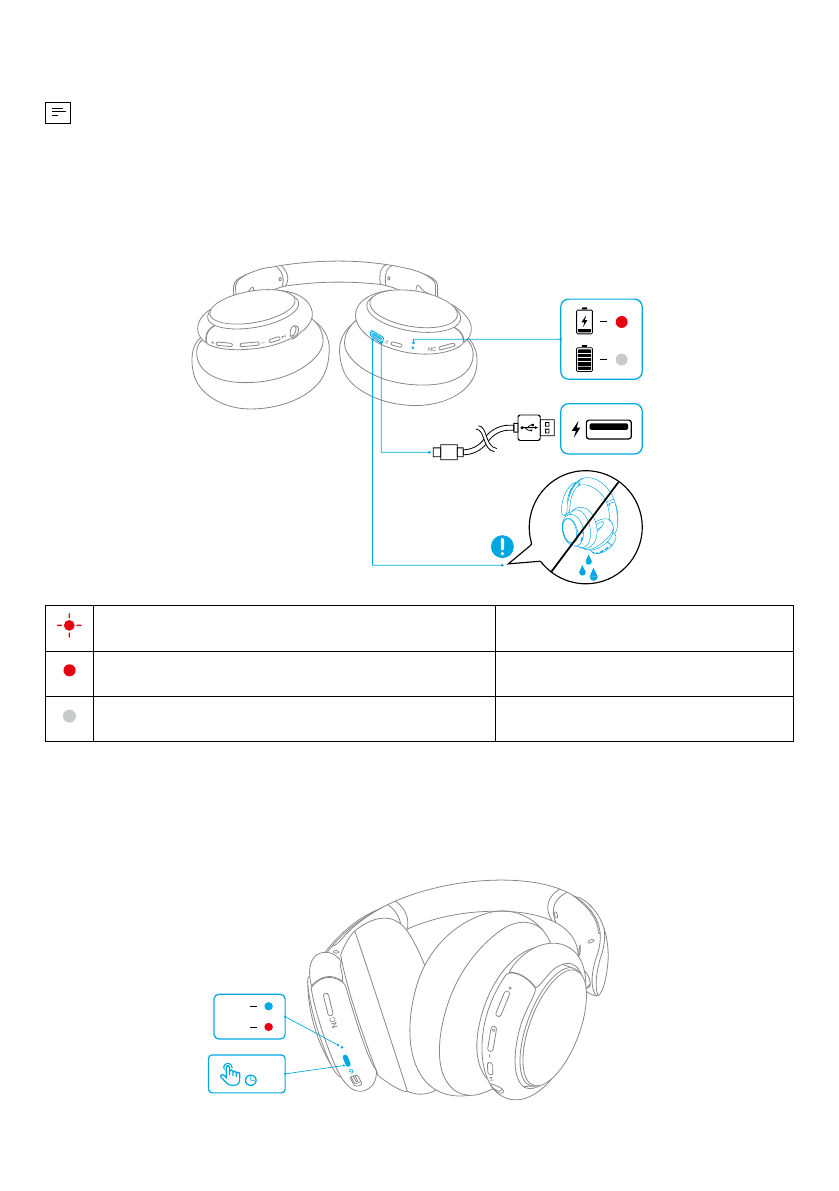 NC

NC