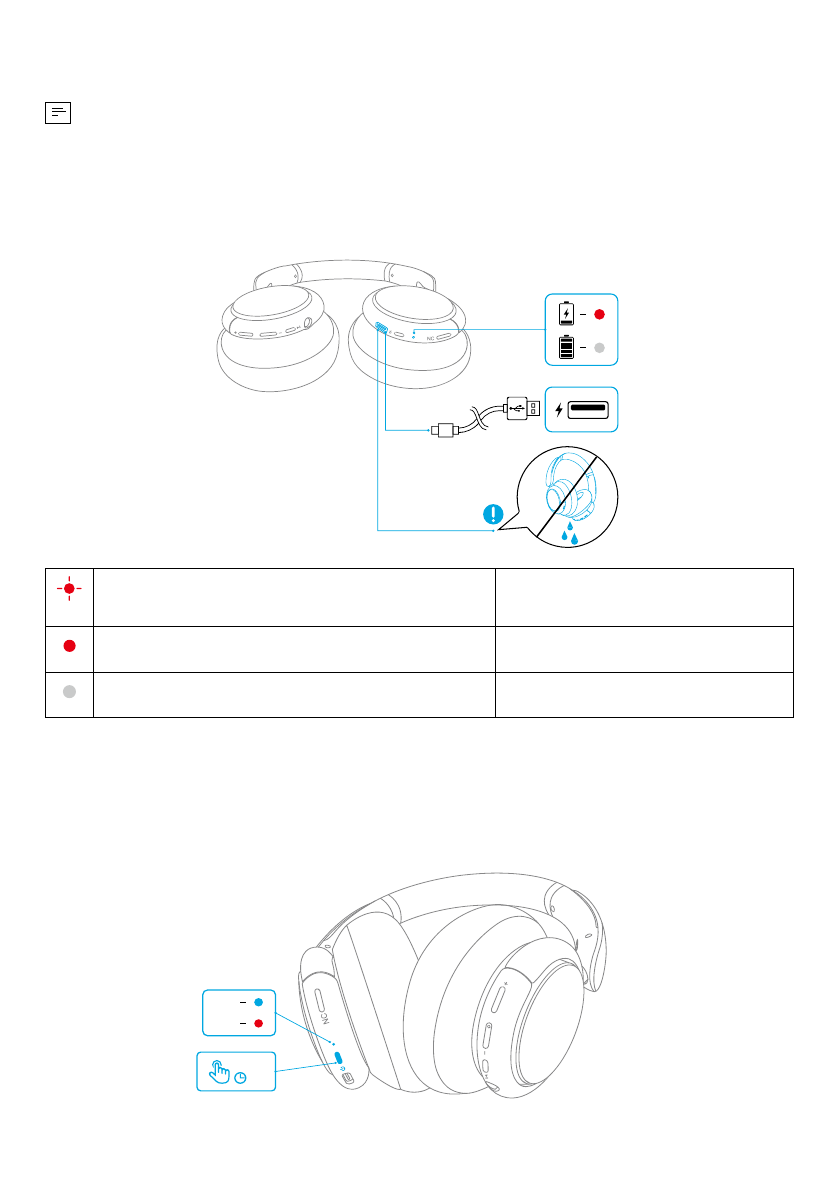 NC

NC