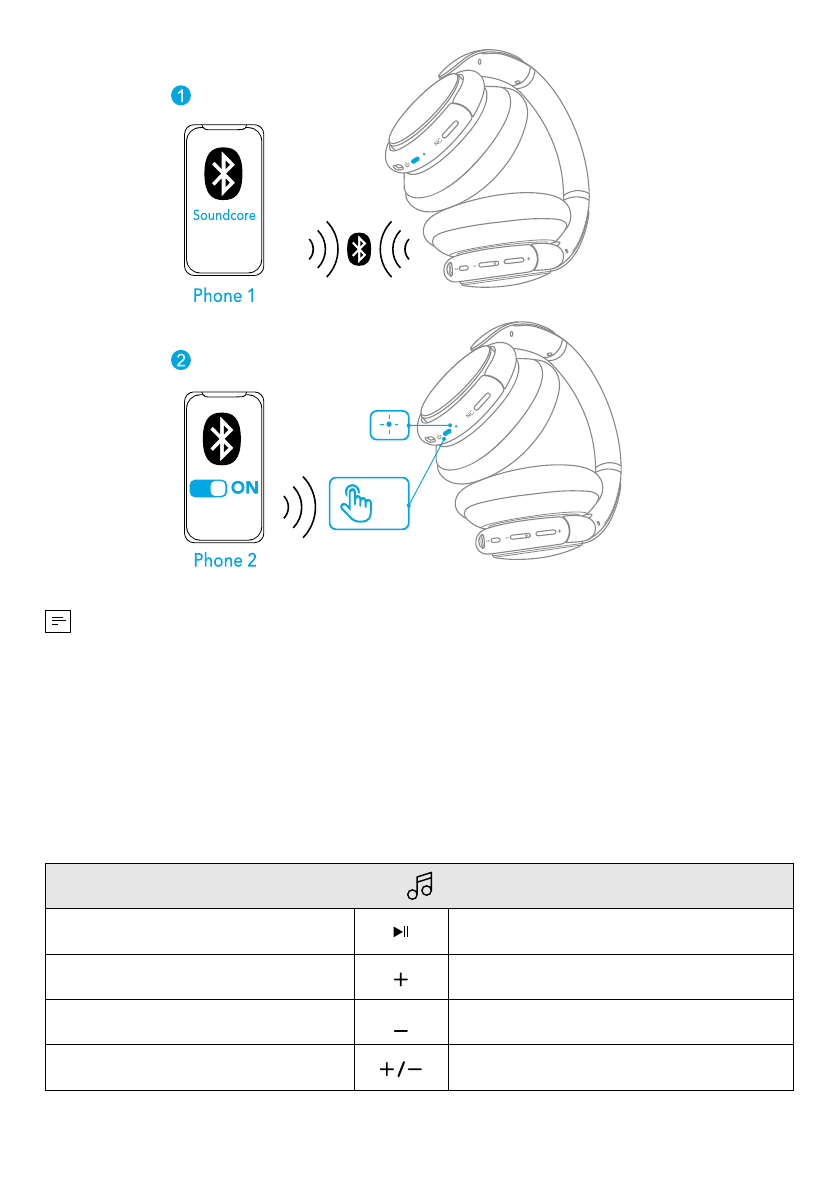 1

Soundcore

Phone 1

NC

2

ON

Phone 2

NC

| | | |
|---|---|---|
| | ▶II | |
| | + | |
| | − | |
| | +/− | |