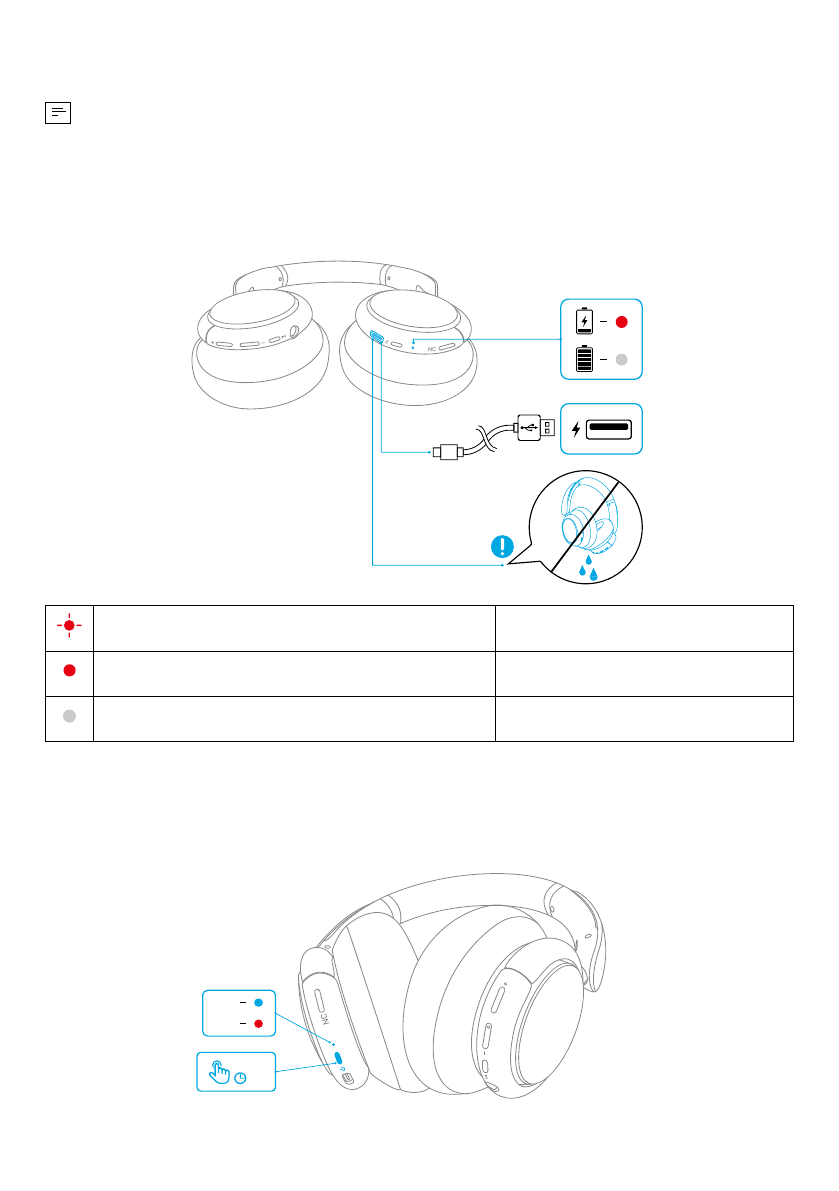 NC

NC