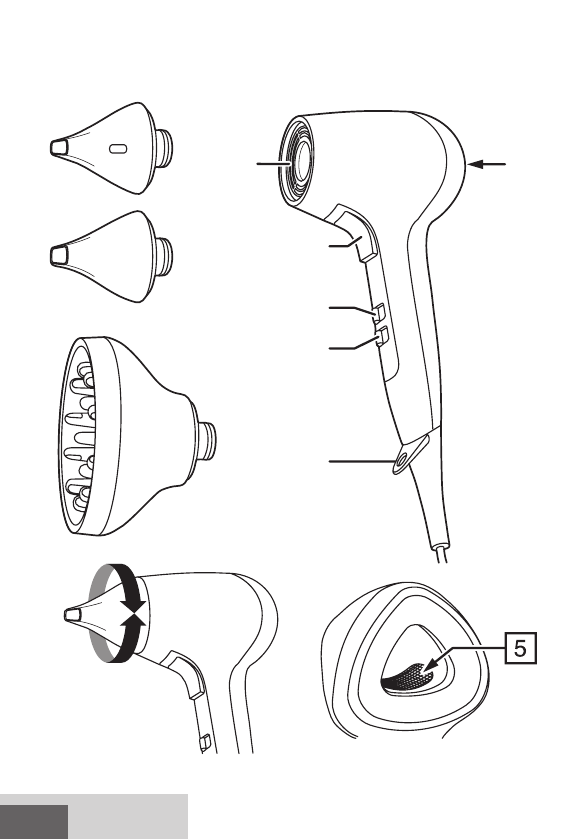 5