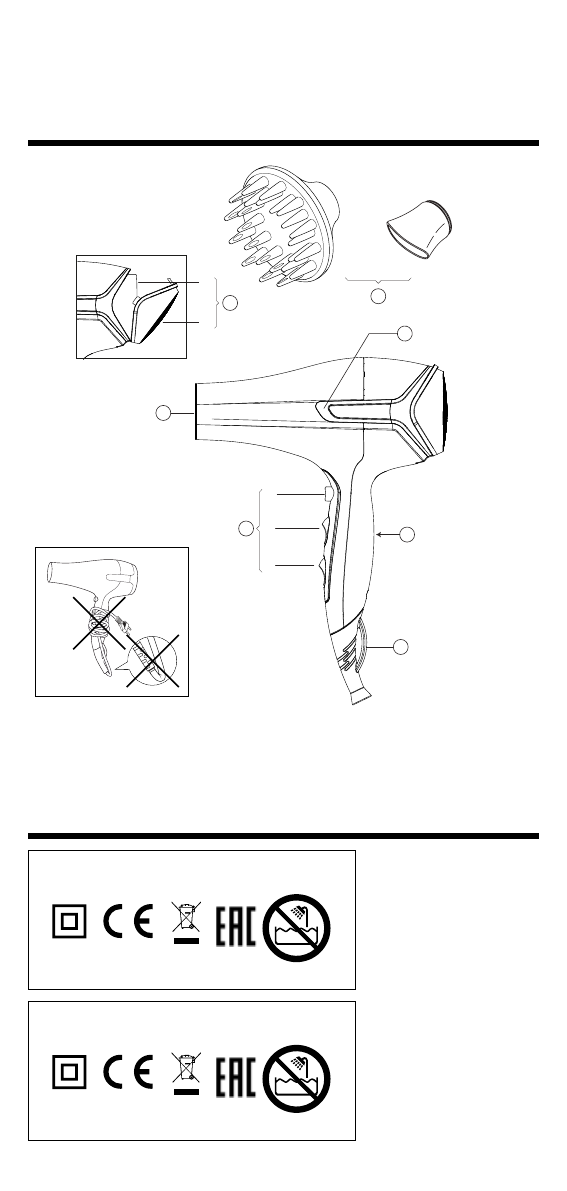 CE

EAC

CE

EAC