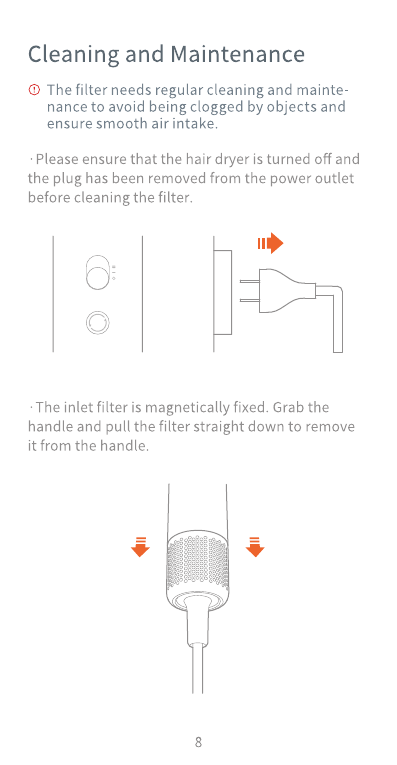 Cleaning and Maintenance

The filter needs regular cleaning and maintenance to avoid being clogged by objects and ensure smooth air intake.

· Please ensure that the hair dryer is turned off and the plug has been removed from the power outlet before cleaning the filter.

· The inlet filter is magnetically fixed. Grab the handle and pull the filter straight down to remove it from the handle.

8