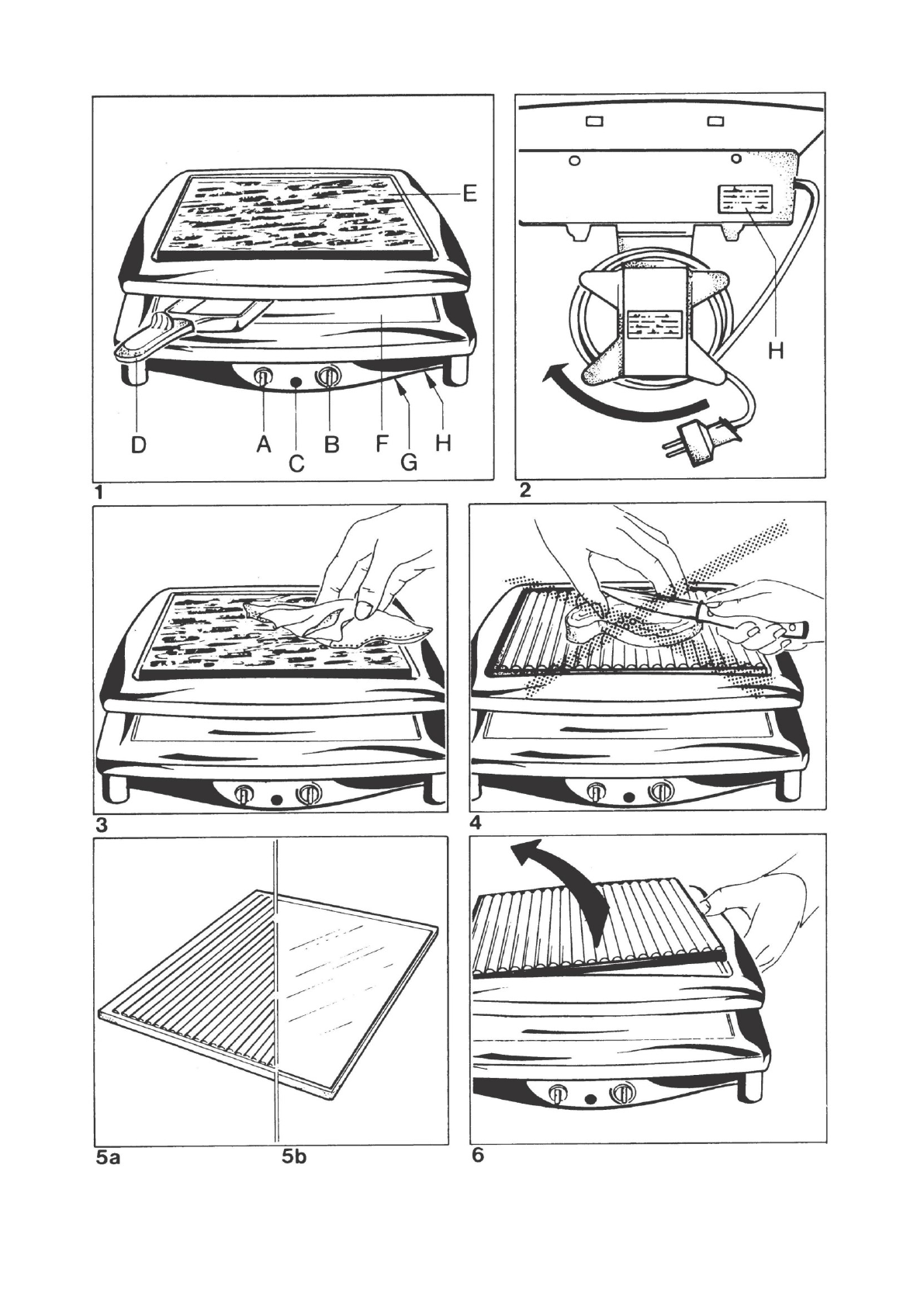 E

D A C B F G H

1

H

2

3

4

5a 5b

6