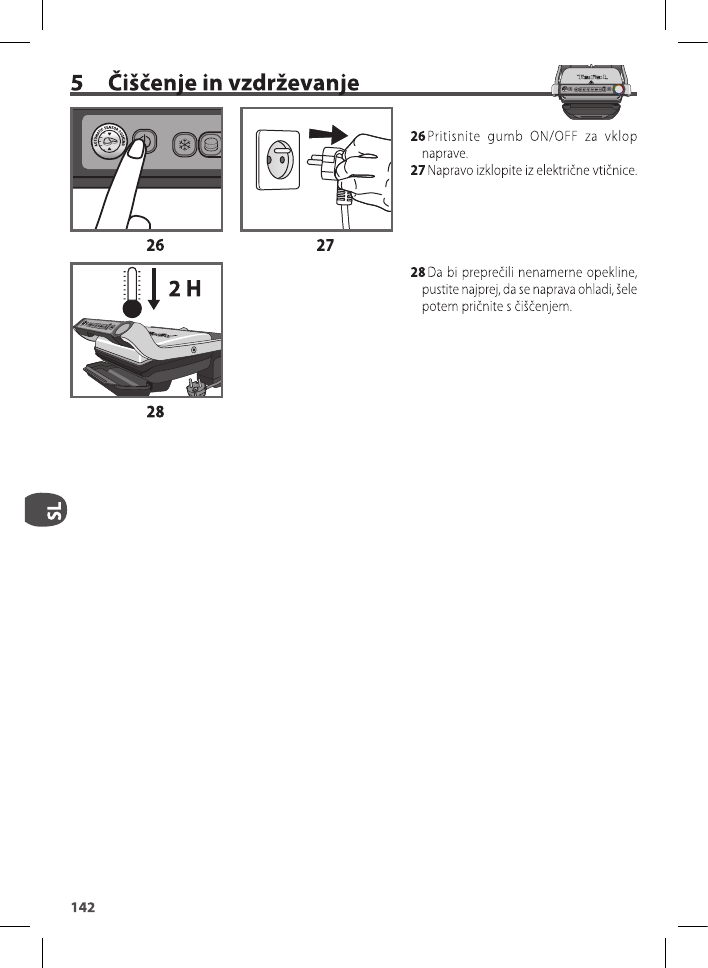 5 Čiščenje in vzdrževanje

26 27

2 H

28

26 Pritisnite gumb ON/OFF za vklop naprave.
27 Napravo izklopite iz električne vtičnice.

28 Da bi preprečili nenamerne opekline, pustite najprej, da se naprava ohladi, šele potem pričnite s čiščenjem.

SL

142