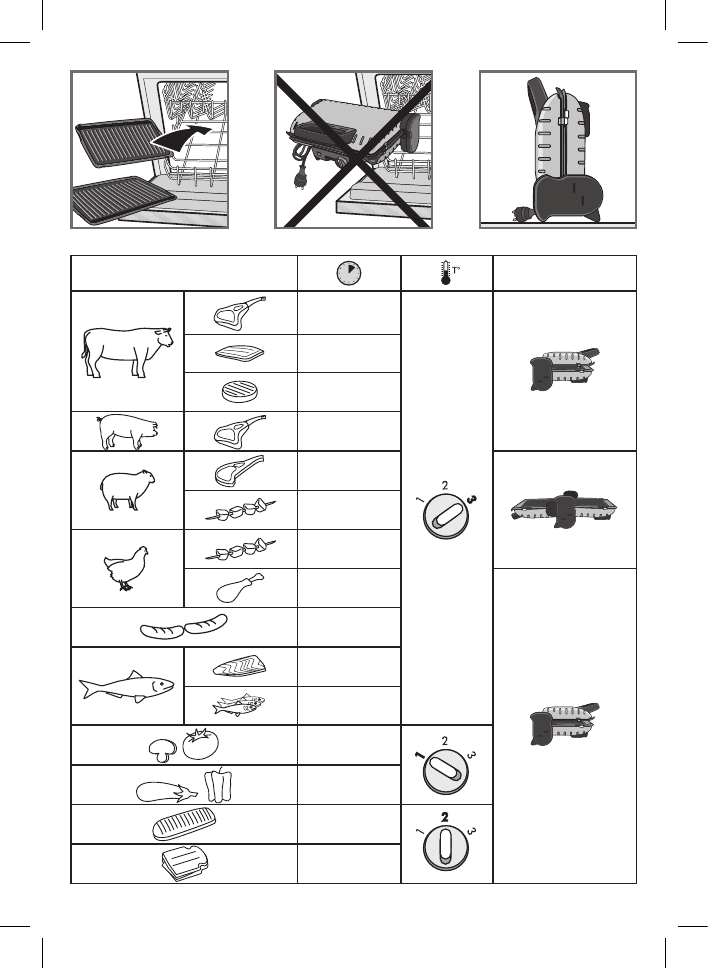 T°

1 2 3

1 2 3

1 2 3