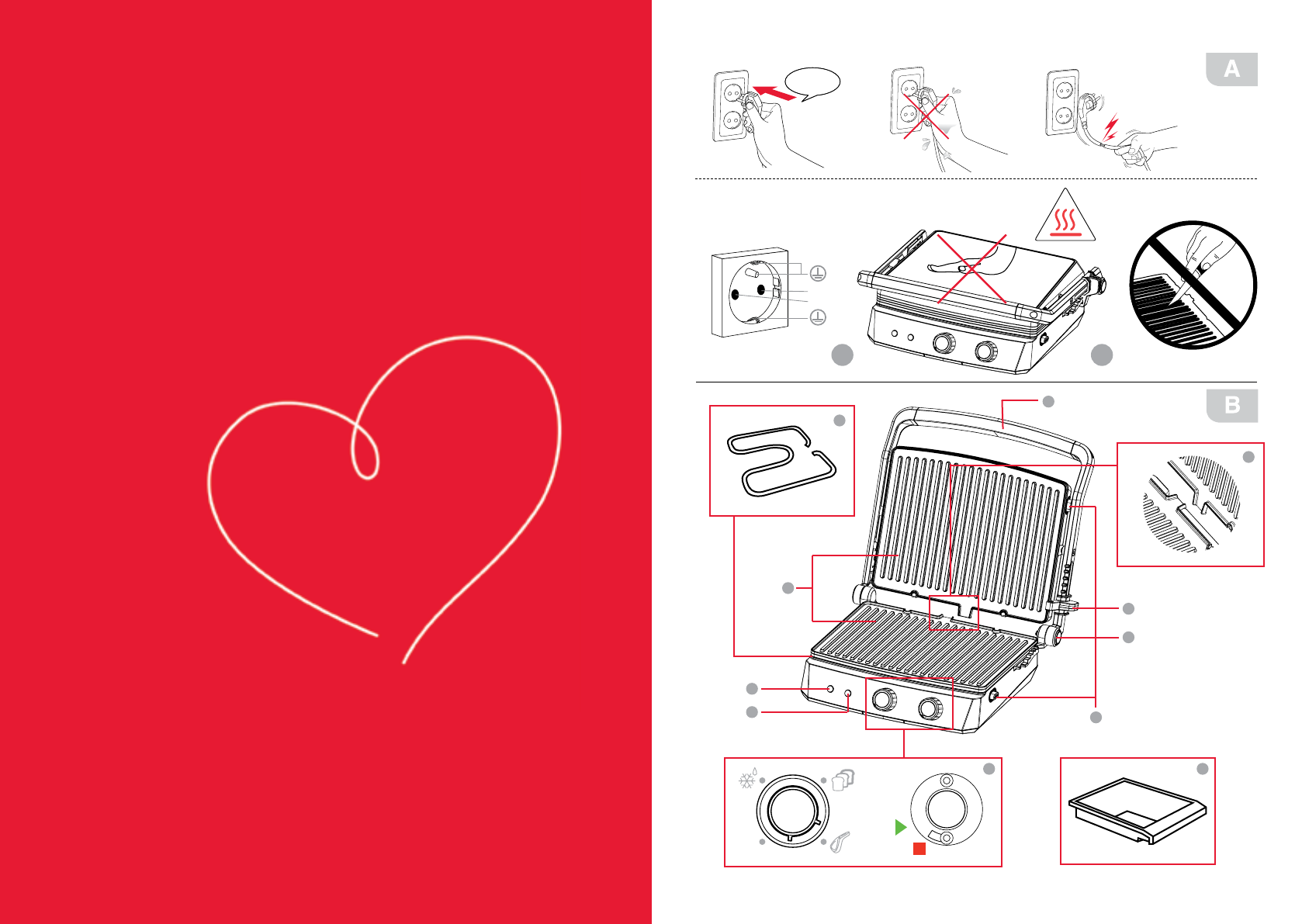 A

B