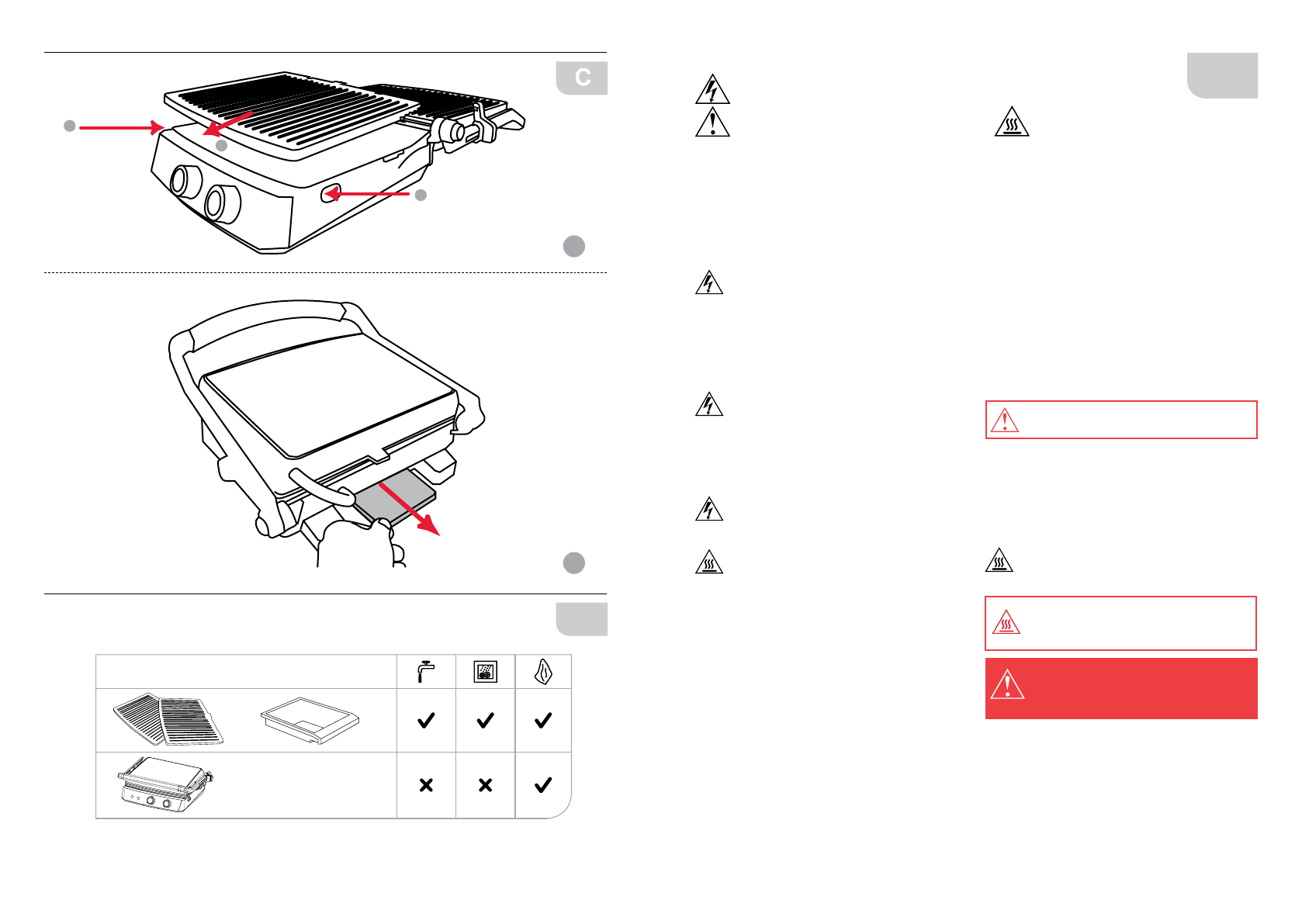 C