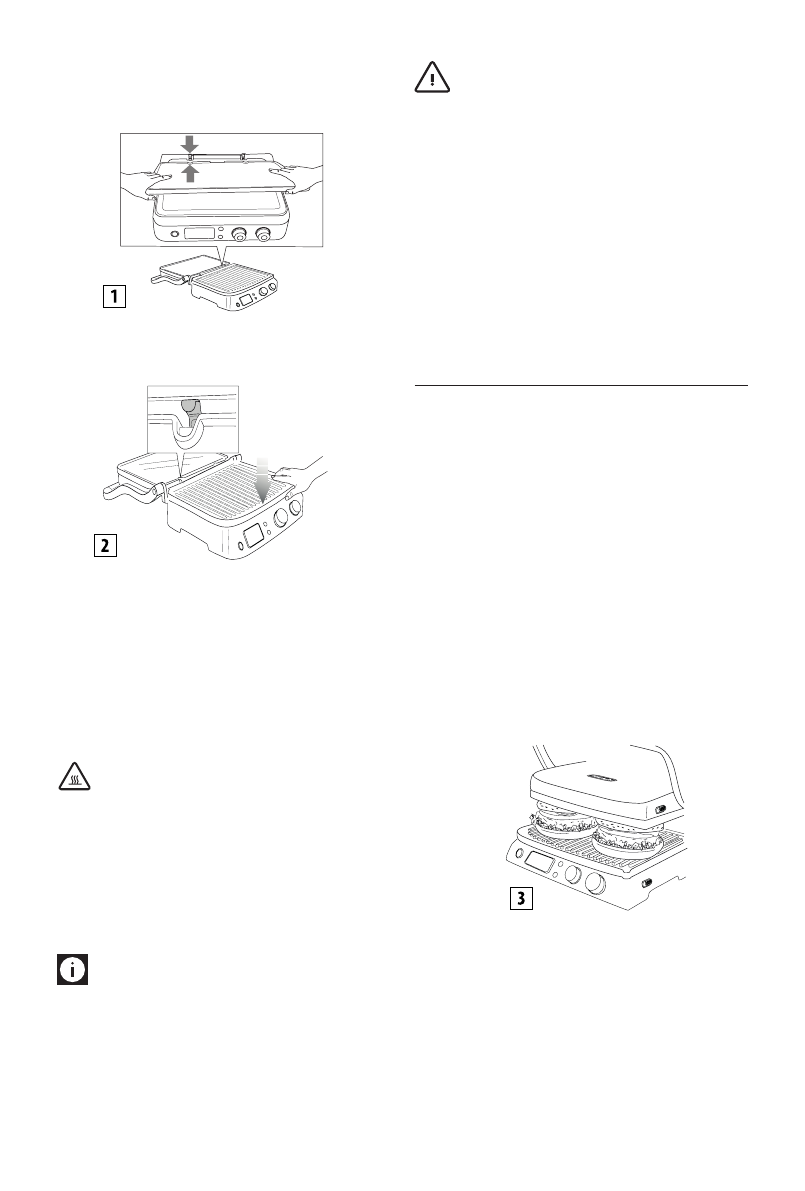 1

2

3