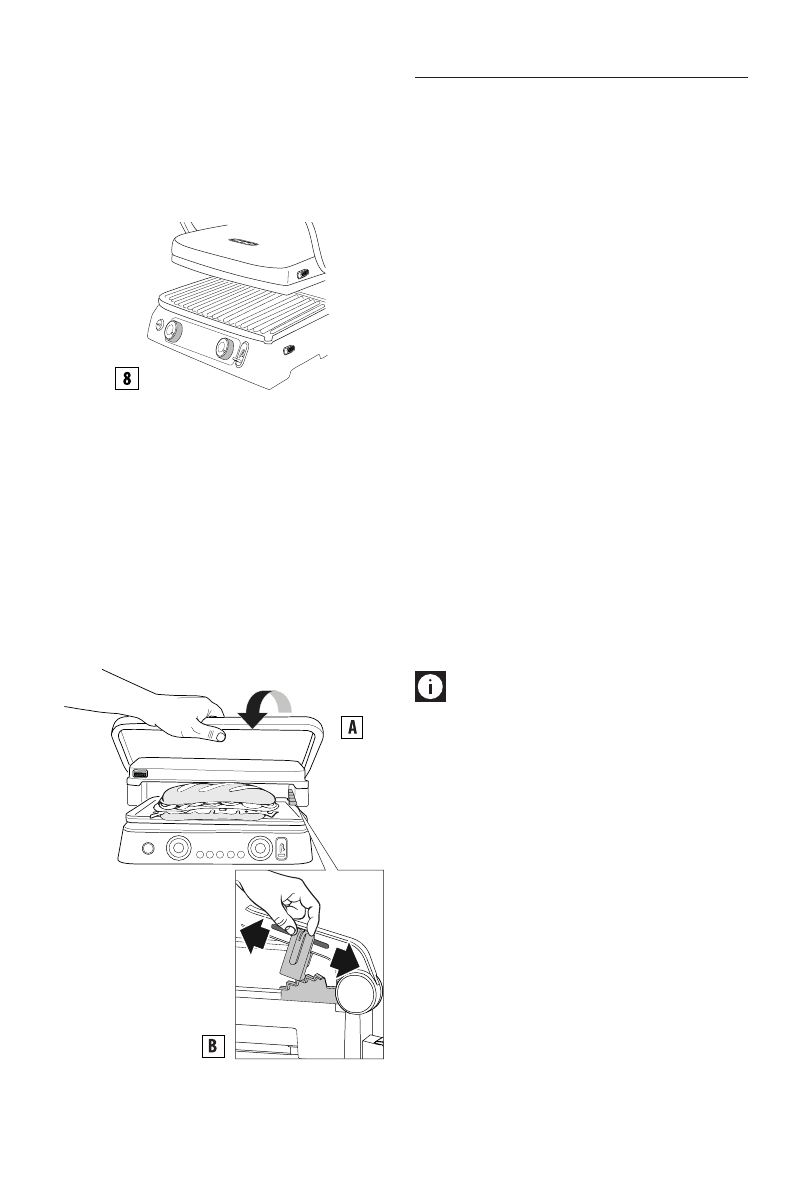 8

A

B