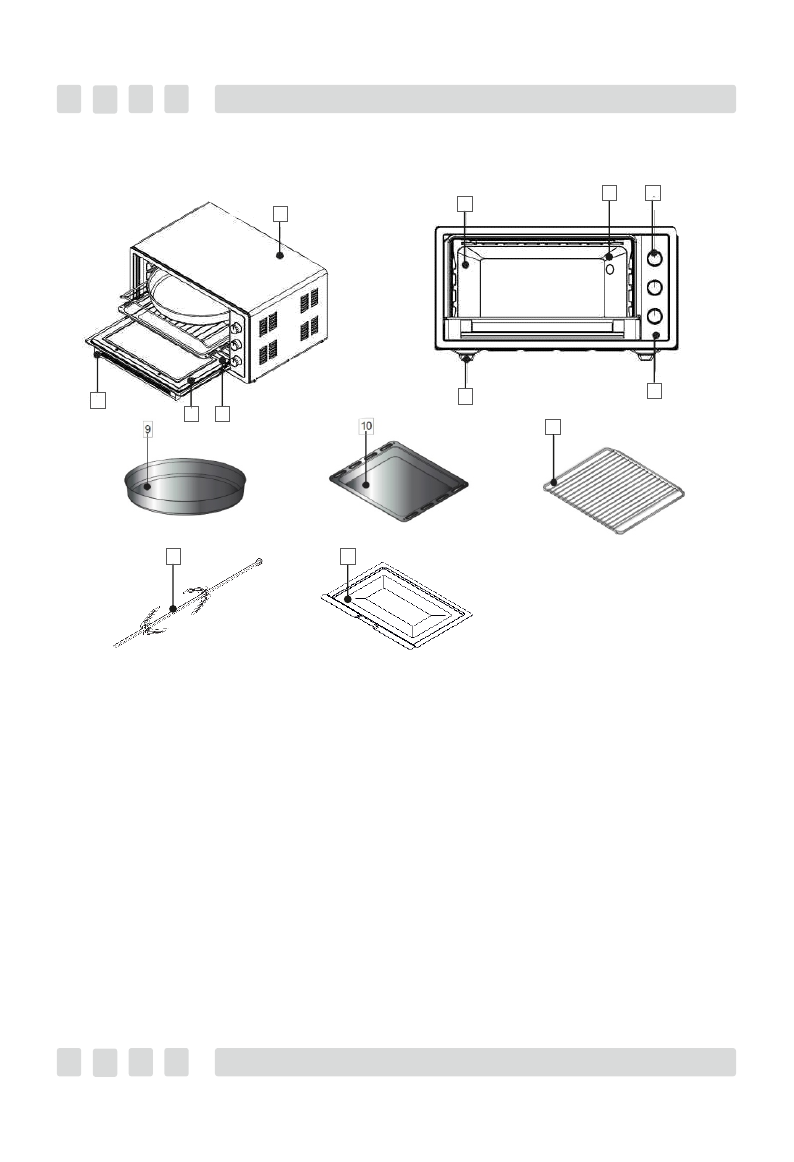 9

10