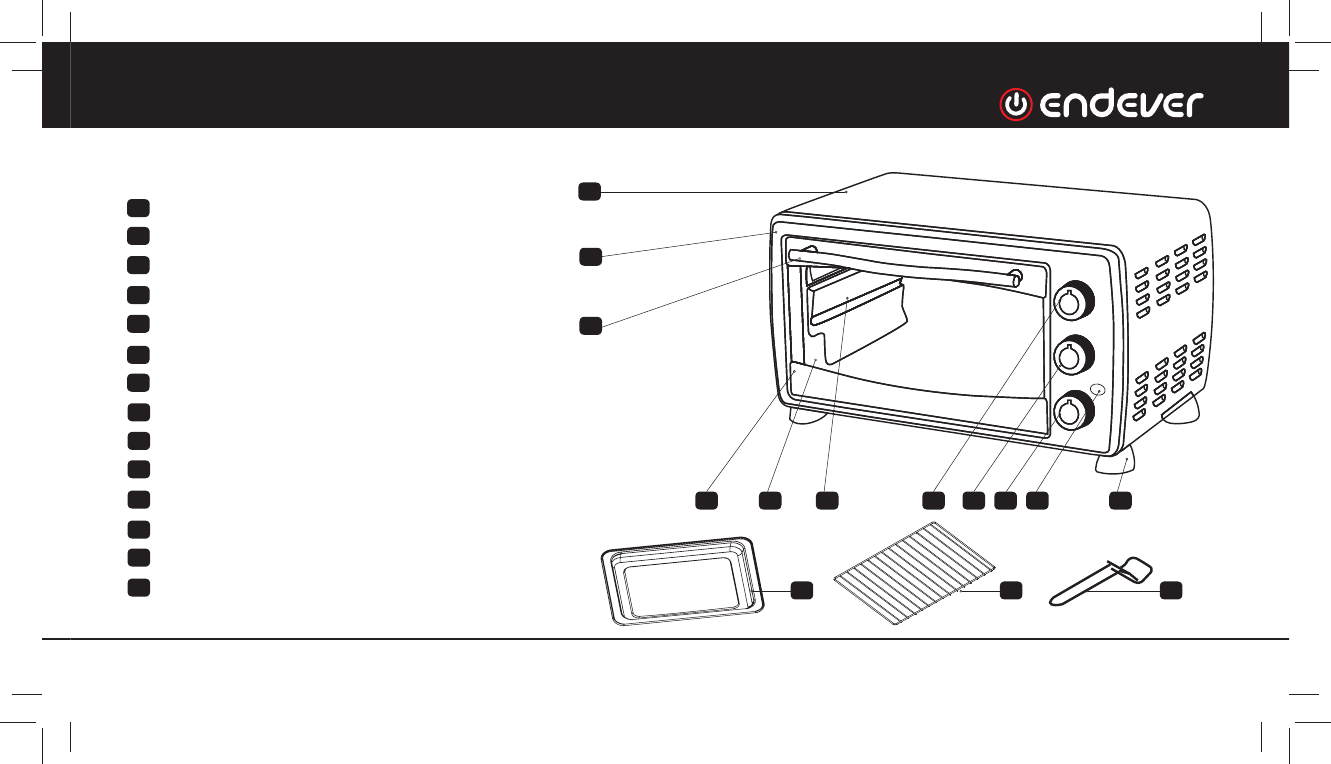 endever